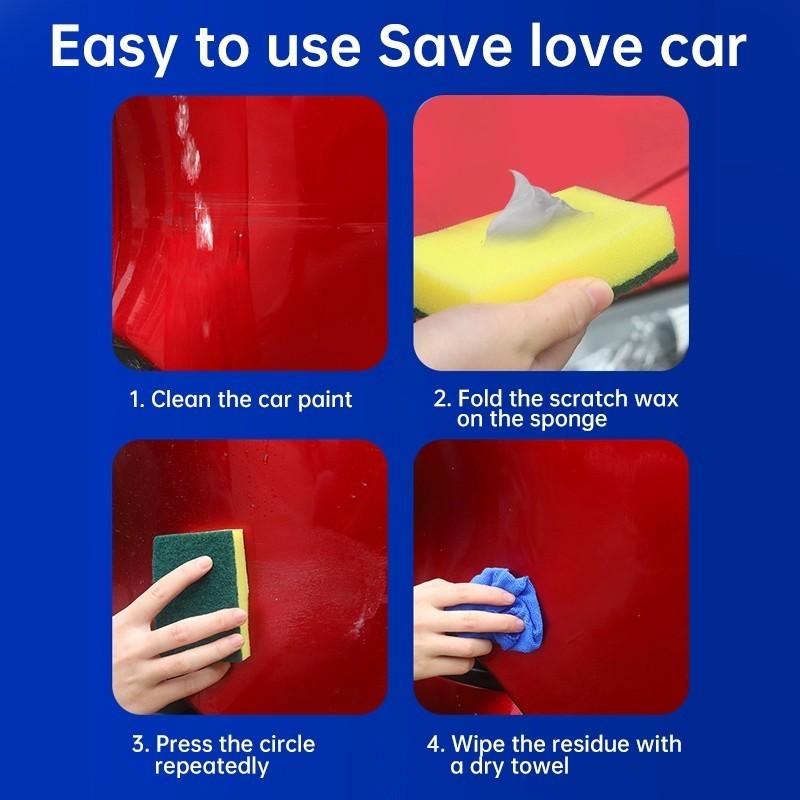 Easy to use Save love car

1. Clean the car paint

2. Fold the scratch wax on the sponge

3. Press the circle repeatedly

4. Wipe the residue with a dry towel