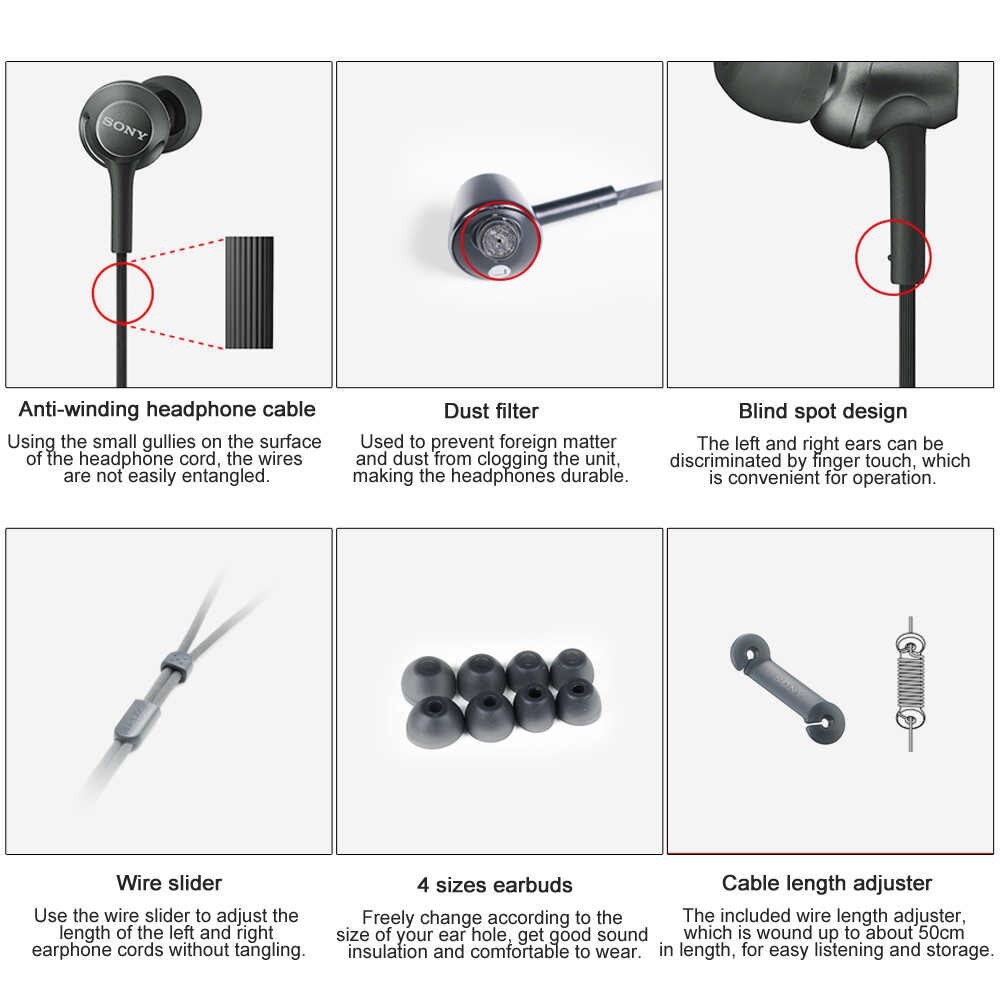 SONY

Anti-winding headphone cable

Using the small gullies on the surface of the headphone cord, the wires are not easily entangled.

Dust filter

Used to prevent foreign matter and dust from clogging the unit, making the headphones durable.

Blind spot design

The left and right ears can be discriminated by finger touch, which is convenient for operation.

Wire slider

Use the wire slider to adjust the length of the left and right earphone cords without tangling.

4 sizes earbuds

Freely change according to the size of your ear hole, get good sound insulation and comfortable to wear.

Cable length adjuster

The included wire length adjuster, which is wound up to about 50cm in length, for easy listening and storage.