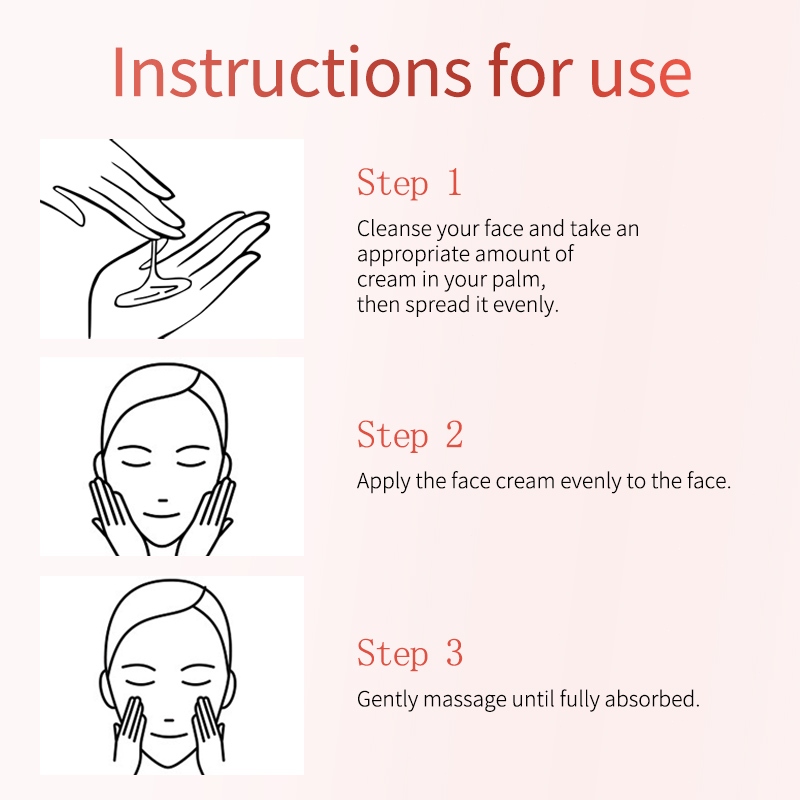 Instructions for use

Step 1

Cleanse your face and take an appropriate amount of cream in your palm, then spread it evenly.

Step 2

Apply the face cream evenly to the face.

Step 3

Gently massage until fully absorbed.