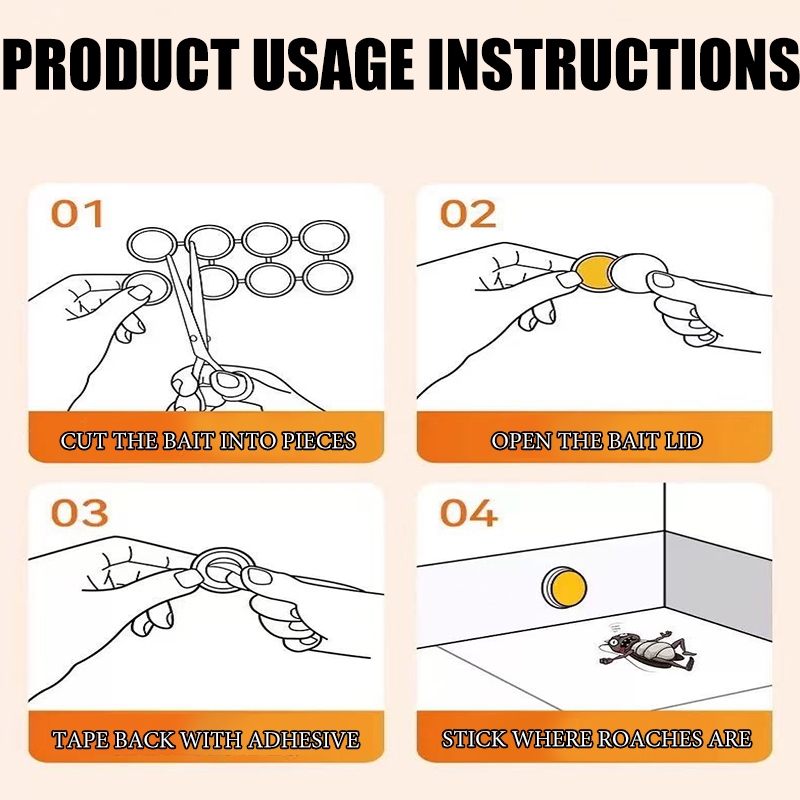 PRODUCT USAGE INSTRUCTIONS

01

CUT THE BAIT INTO PIECES

02

OPEN THE BAIT LID

03

TAPE BACK WITH ADHESIVE

04

STICK WHERE ROACHES ARE