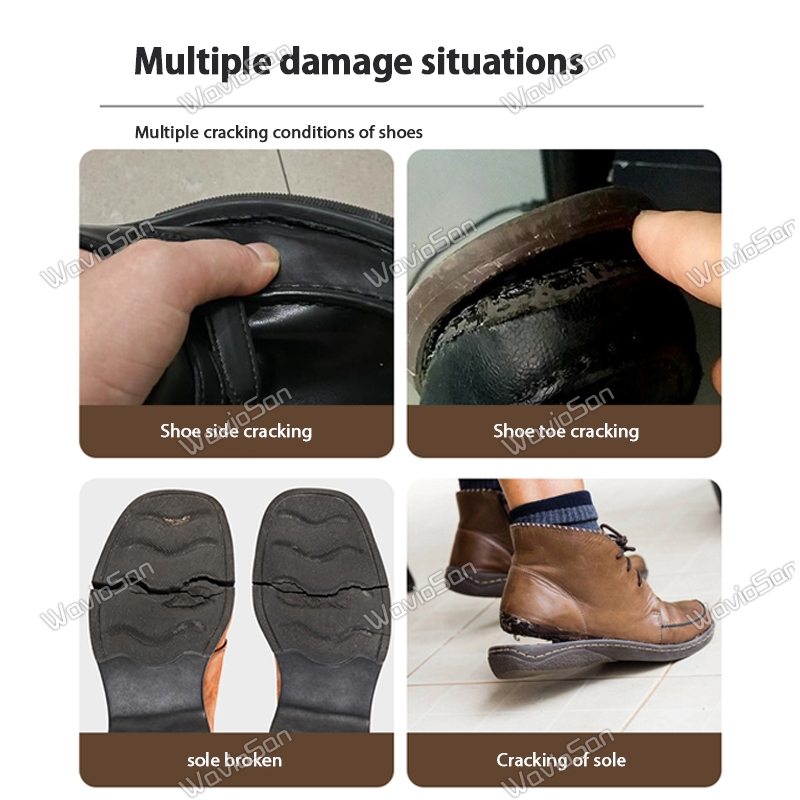 Multiple damage situations

Multiple cracking conditions of shoes

Shoe side cracking

Shoe toe cracking

sole broken

Cracking of sole

WavioSon