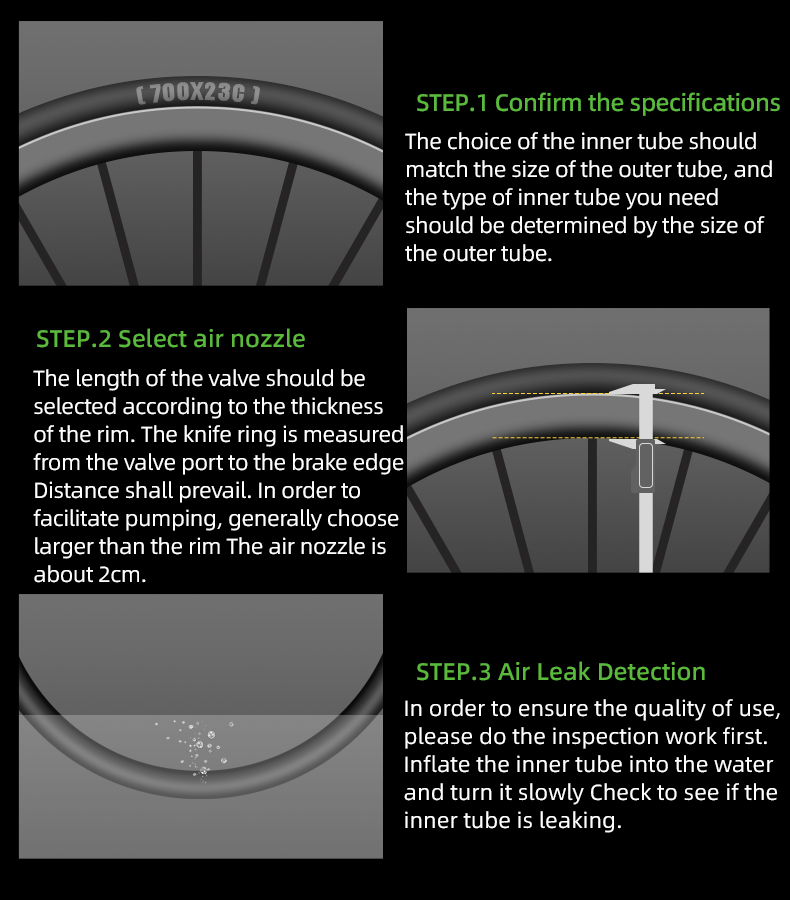 ( 700X23C )

STEP.1 Confirm the specifications

The choice of the inner tube should match the size of the outer tube, and the type of inner tube you need should be determined by the size of the outer tube.

STEP.2 Select air nozzle

The length of the valve should be selected according to the thickness of the rim. The knife ring is measured from the valve port to the brake edge Distance shall prevail. In order to facilitate pumping, generally choose larger than the rim The air nozzle is about 2cm.

STEP.3 Air Leak Detection

In order to ensure the quality of use, please do the inspection work first. Inflate the inner tube into the water and turn it slowly Check to see if the inner tube is leaking.