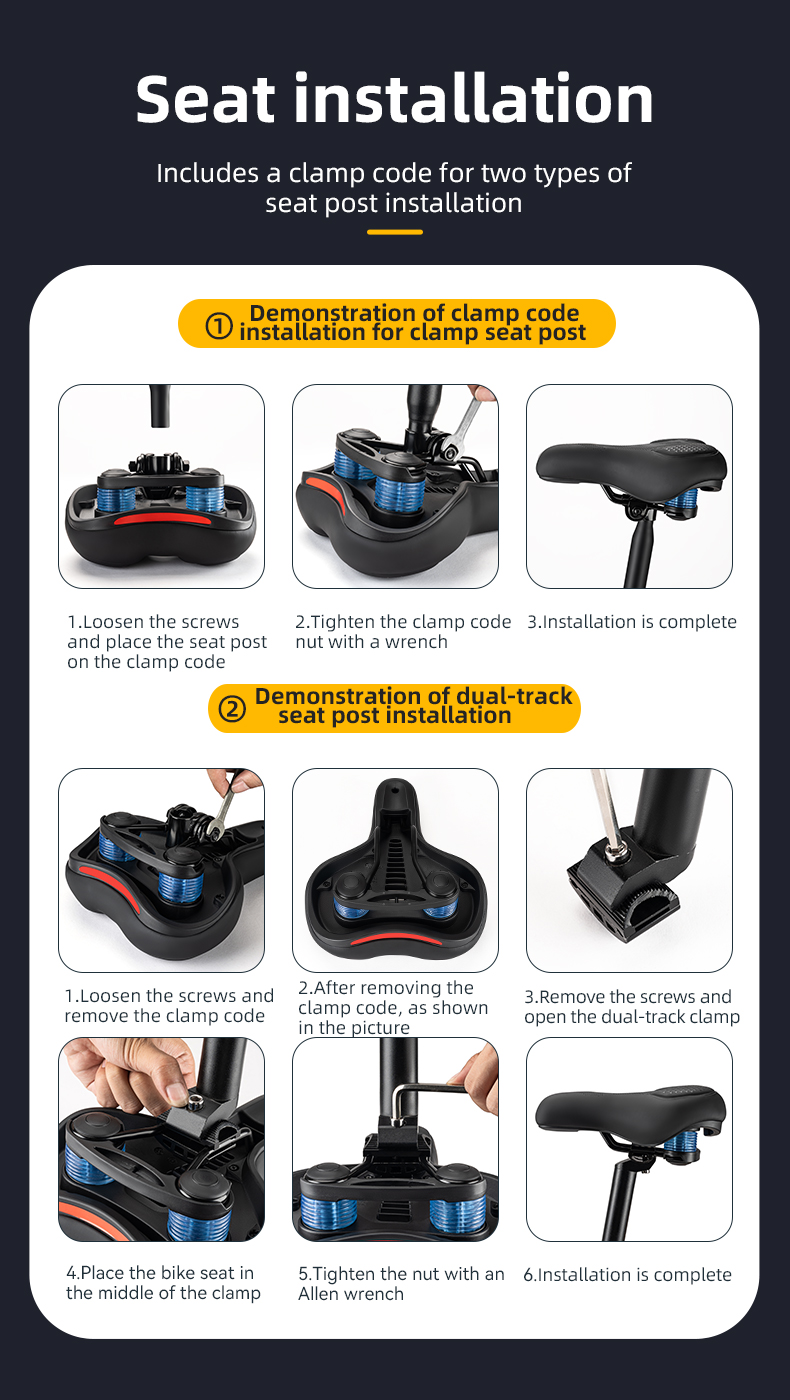 Seat installation

Includes a clamp code for two types of seat post installation

① Demonstration of clamp code installation for clamp seat post

1.Loosen the screws and place the seat post on the clamp code

2.Tighten the clamp code nut with a wrench

3.Installation is complete

② Demonstration of dual-track seat post installation

1.Loosen the screws and remove the clamp code

2.After removing the clamp code, as shown in the picture

3.Remove the screws and open the dual-track clamp

4.Place the bike seat in the middle of the clamp

5.Tighten the nut with an Allen wrench

6.Installation is complete