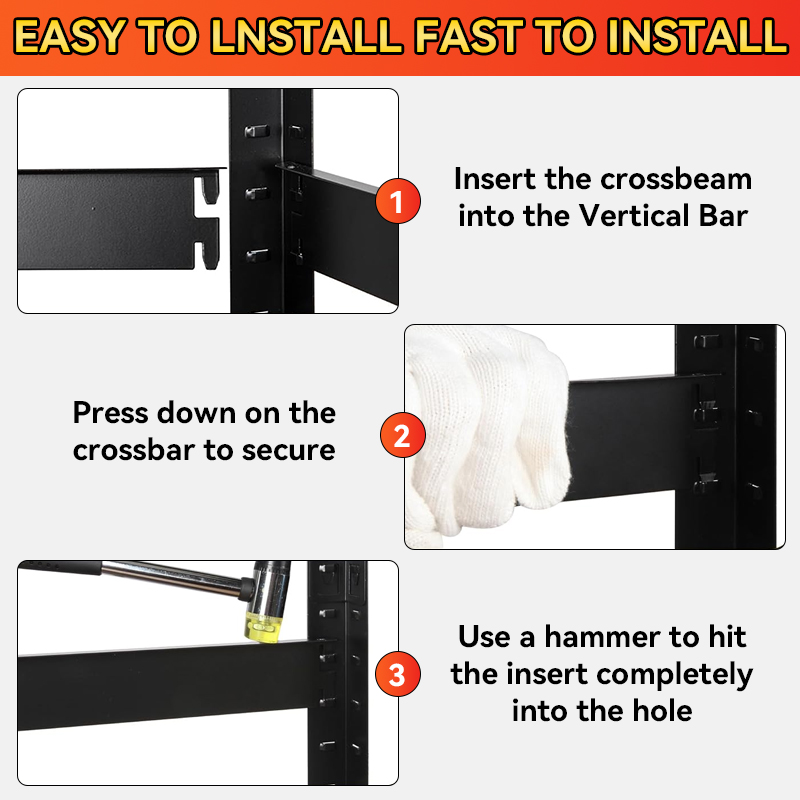 EASY TO LNSTALL FAST TO INSTALL

1

Insert the crossbeam into the Vertical Bar

Press down on the crossbar to secure

2

3

Use a hammer to hit the insert completely into the hole