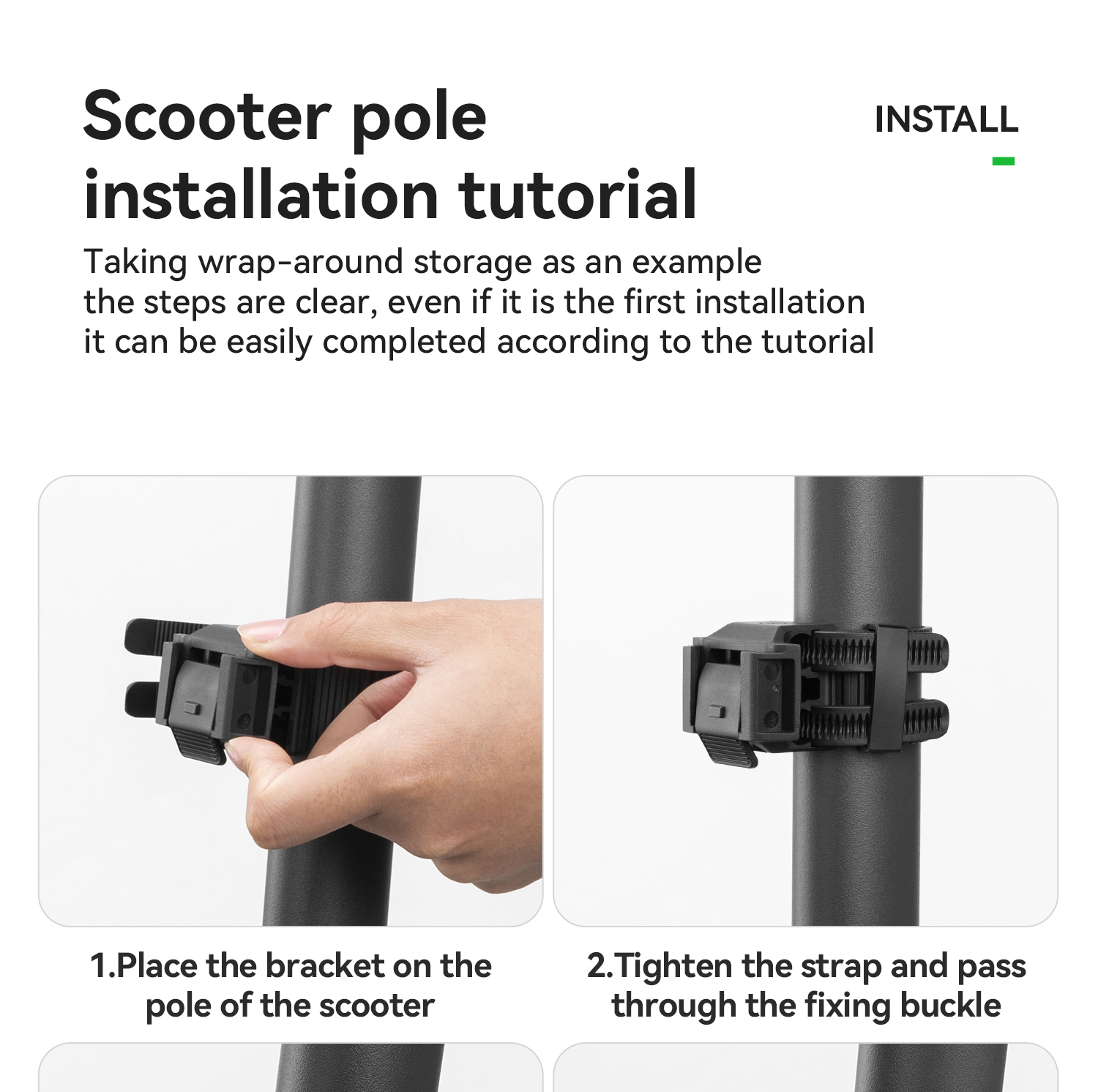 Scooter pole installation tutorial

INSTALL

Taking wrap-around storage as an example
the steps are clear, even if it is the first installation
it can be easily completed according to the tutorial

1.Place the bracket on the pole of the scooter

2.Tighten the strap and pass through the fixing buckle