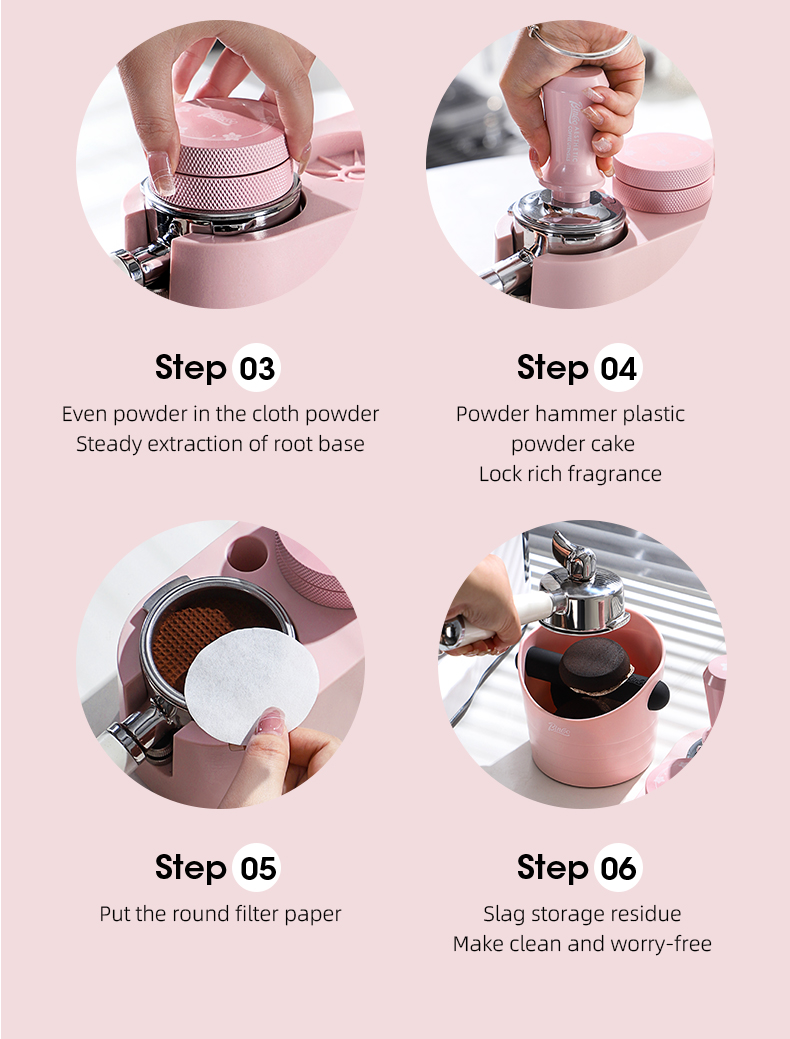 Step 03
Even powder in the cloth powder
Steady extraction of root base

Step 04
Powder hammer plastic
powder cake
Lock rich fragrance

Step 05
Put the round filter paper

Step 06
Slag storage residue
Make clean and worry-free