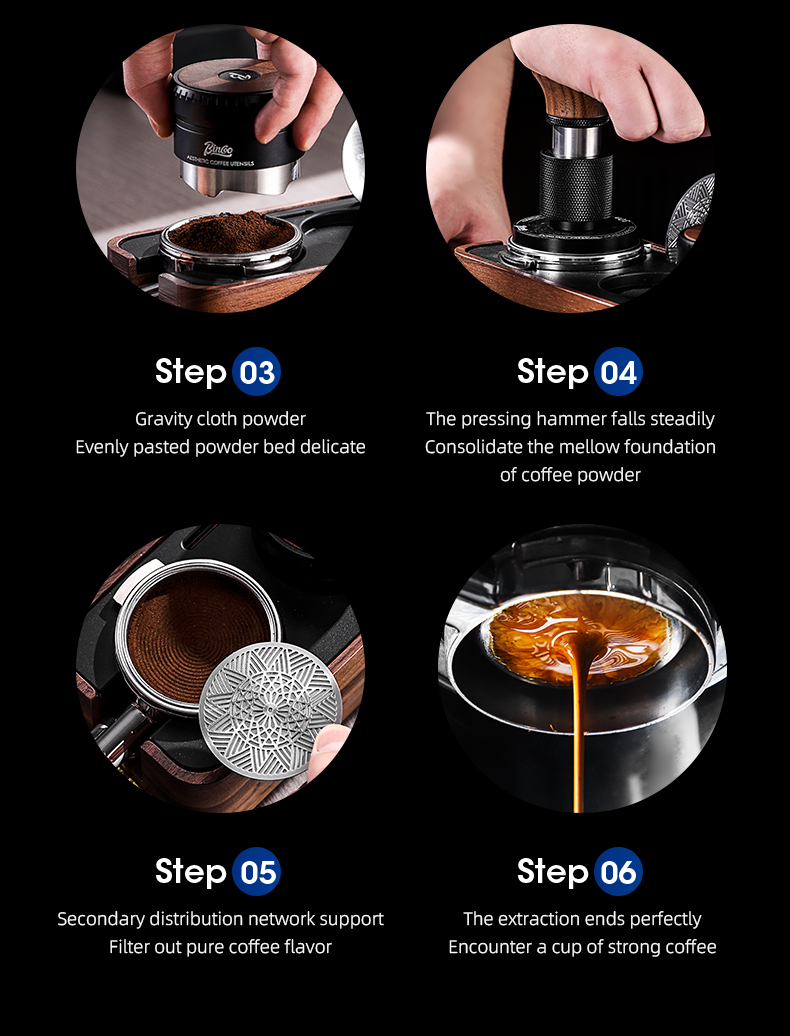 Bincoo
AESTHETIC COFFEE UTENSILS

Step 03
Gravity cloth powder
Evenly pasted powder bed delicate

Step 04
The pressing hammer falls steadily
Consolidate the mellow foundation of coffee powder

Step 05
Secondary distribution network support
Filter out pure coffee flavor

Step 06
The extraction ends perfectly
Encounter a cup of strong coffee