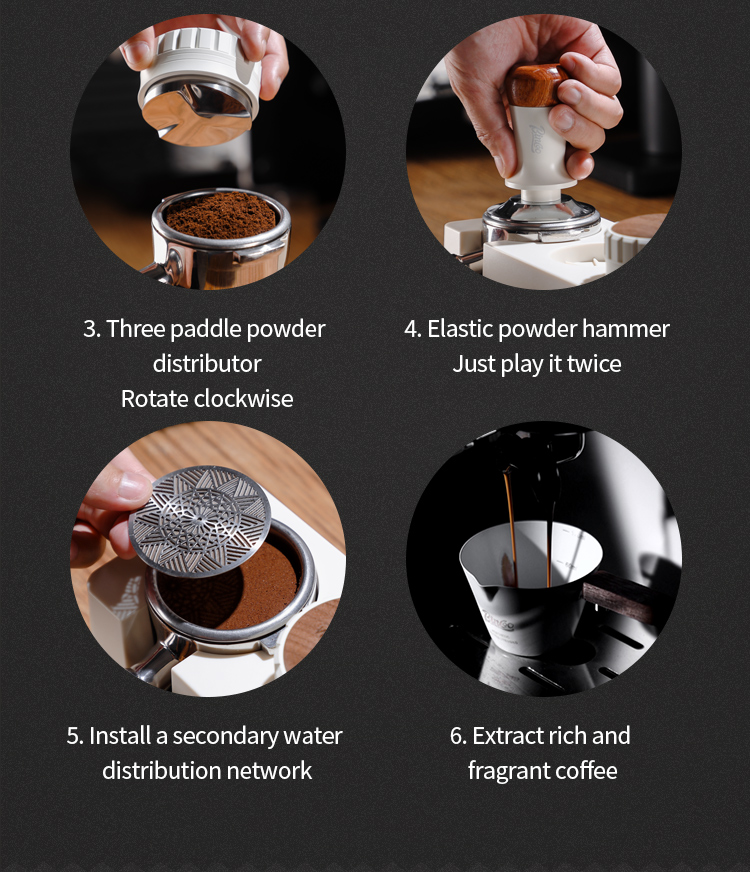 3. Three paddle powder distributor
Rotate clockwise

4. Elastic powder hammer
Just play it twice

5. Install a secondary water distribution network

6. Extract rich and fragrant coffee