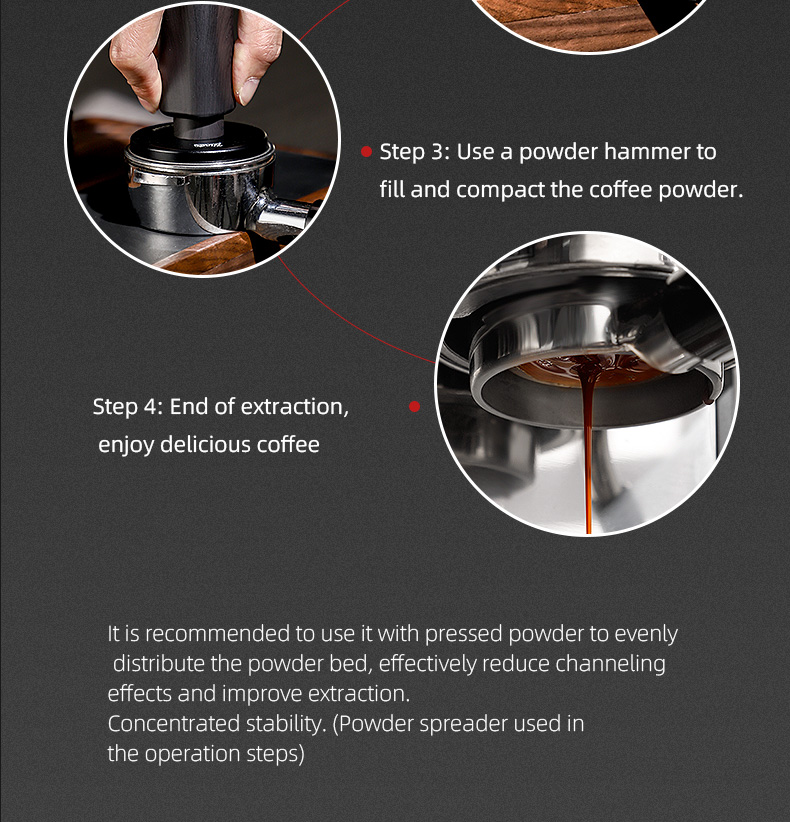 Step 3: Use a powder hammer to fill and compact the coffee powder.

Step 4: End of extraction, enjoy delicious coffee

It is recommended to use it with pressed powder to evenly distribute the powder bed, effectively reduce channeling effects and improve extraction.
Concentrated stability. (Powder spreader used in the operation steps)