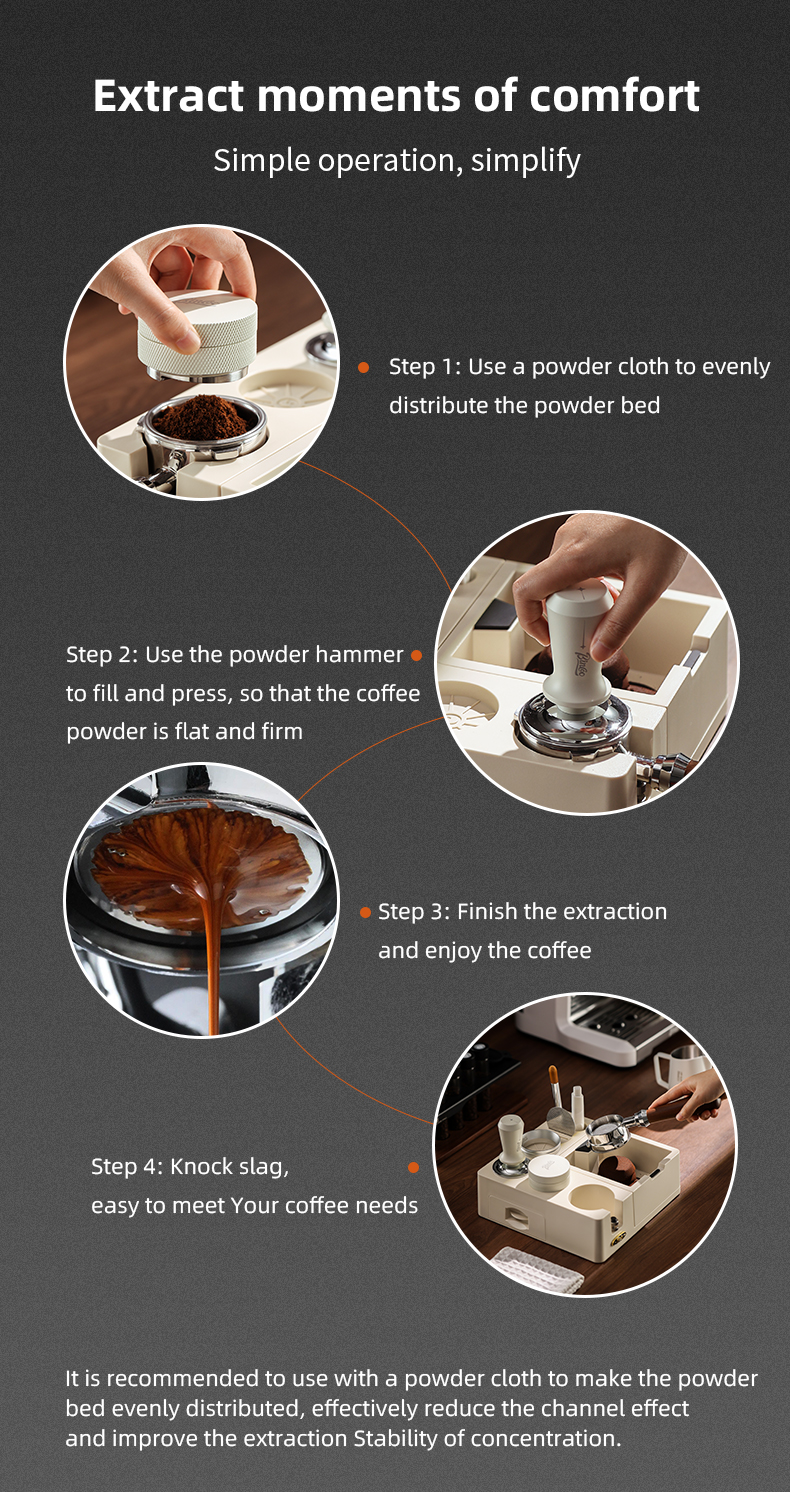 Extract moments of comfort

Simple operation, simplify

Step 1: Use a powder cloth to evenly distribute the powder bed

Step 2: Use the powder hammer to fill and press, so that the coffee powder is flat and firm

Step 3: Finish the extraction and enjoy the coffee

Step 4: Knock slag, easy to meet Your coffee needs

It is recommended to use with a powder cloth to make the powder bed evenly distributed, effectively reduce the channel effect and improve the extraction Stability of concentration.