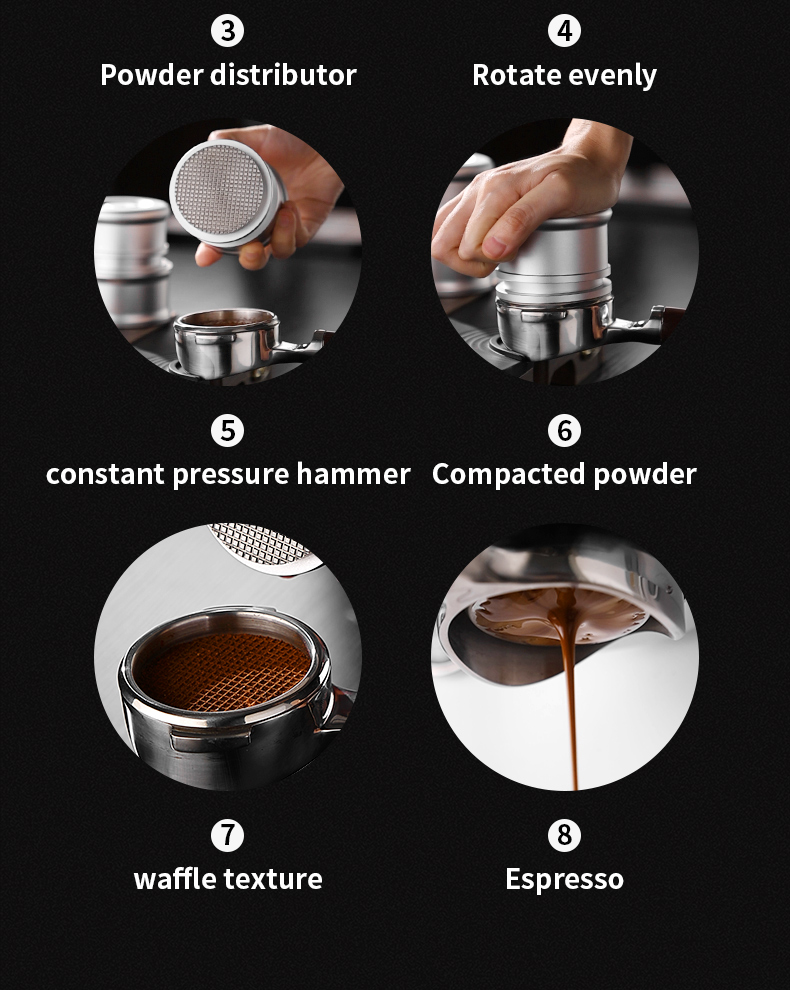 3
Powder distributor

4
Rotate evenly

5
constant pressure hammer

6
Compacted powder

7
waffle texture

8
Espresso