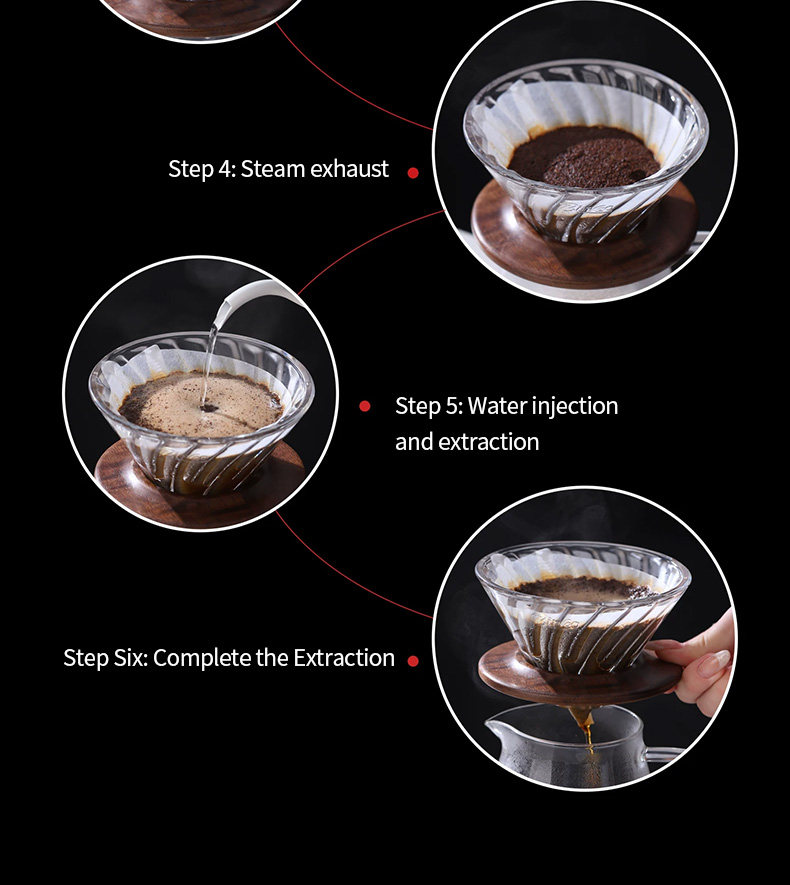 Step 4: Steam exhaust

Step 5: Water injection and extraction

Step Six: Complete the Extraction