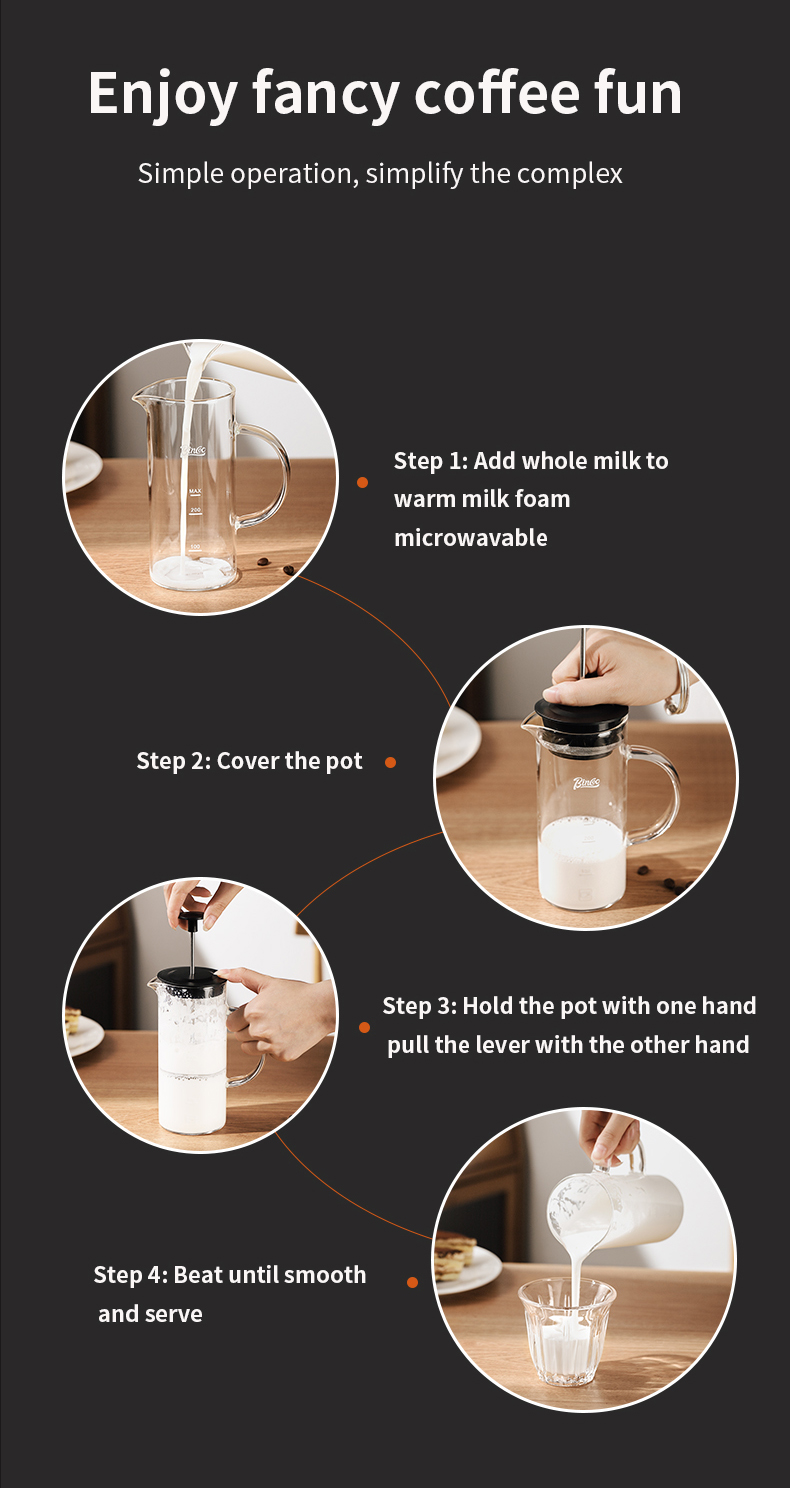 Enjoy fancy coffee fun

Simple operation, simplify the complex

Bincoo
MAX
200
100

Step 1: Add whole milk to warm milk foam microwavable

Step 2: Cover the pot

Bincoo

Step 3: Hold the pot with one hand pull the lever with the other hand

Step 4: Beat until smooth and serve