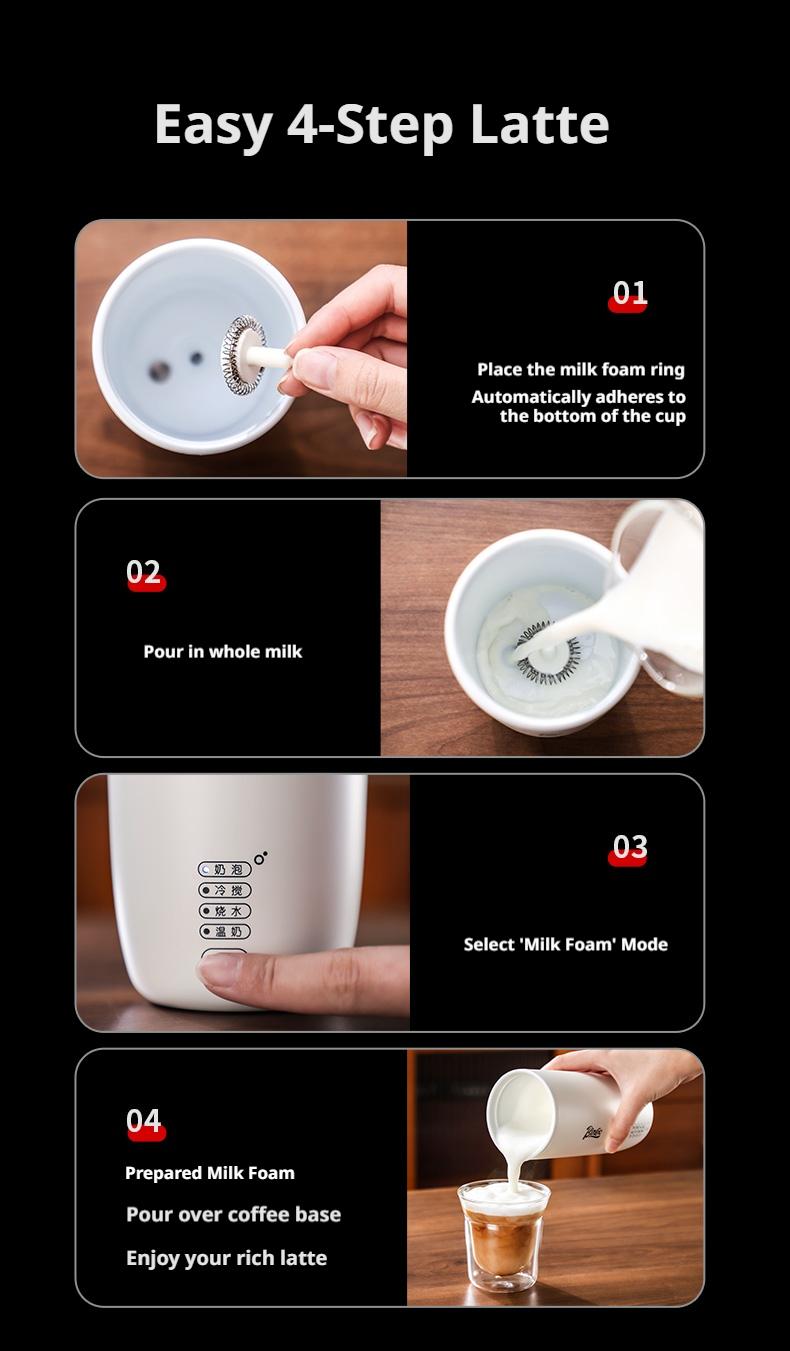 Easy 4-Step Latte

01

Place the milk foam ring

Automatically adheres to the bottom of the cup

02

Pour in whole milk

奶泡
冷搅
烧水
温奶

03

Select 'Milk Foam' Mode

04

Prepared Milk Foam

Pour over coffee base

Enjoy your rich latte