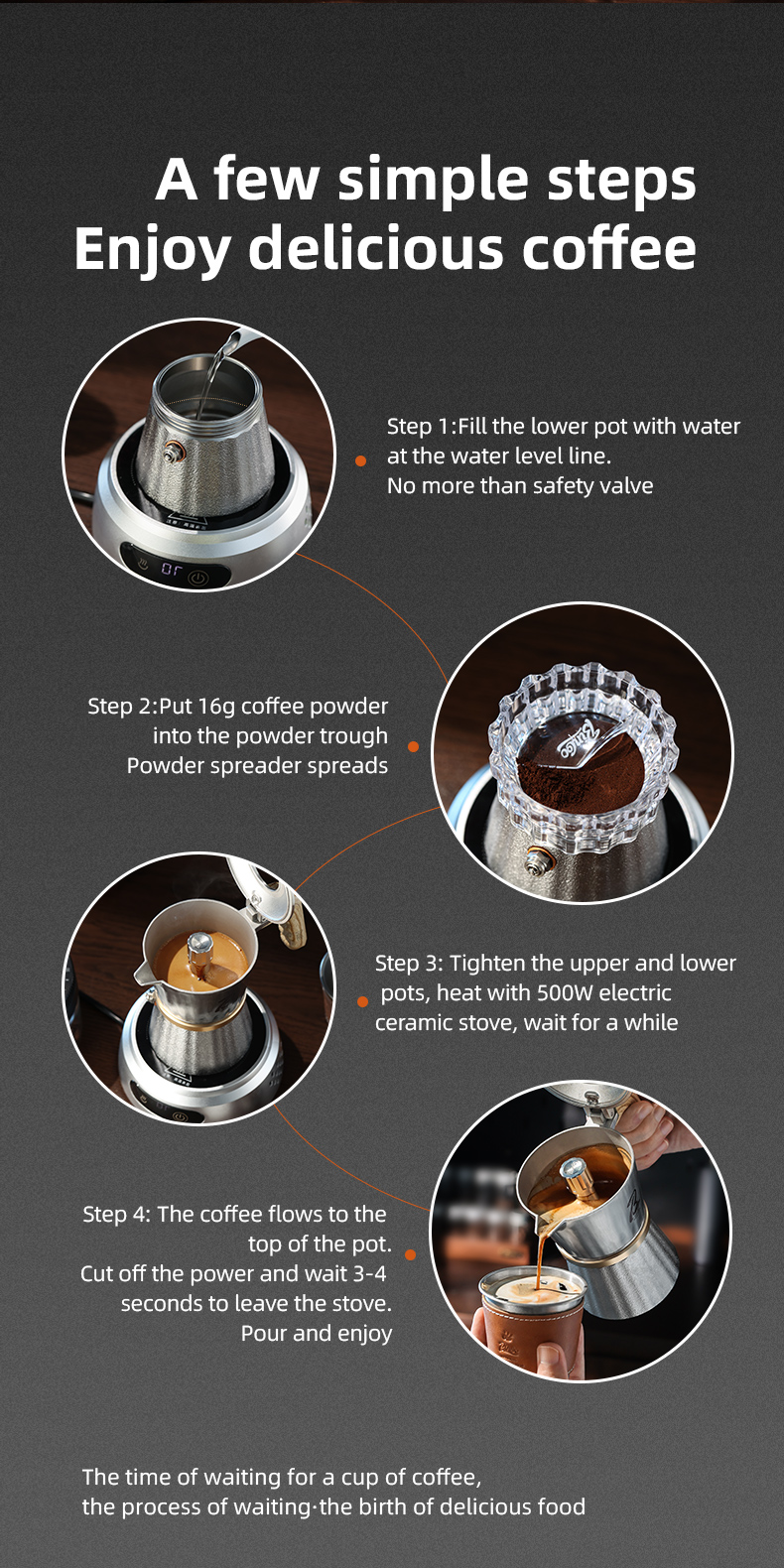 A few simple steps
Enjoy delicious coffee

Step 1:Fill the lower pot with water at the water level line.
No more than safety valve

Step 2:Put 16g coffee powder into the powder trough
Powder spreader spreads

Step 3: Tighten the upper and lower pots, heat with 500W electric ceramic stove, wait for a while

Step 4: The coffee flows to the top of the pot.
Cut off the power and wait 3-4 seconds to leave the stove.
Pour and enjoy

The time of waiting for a cup of coffee,
the process of waiting·the birth of delicious food