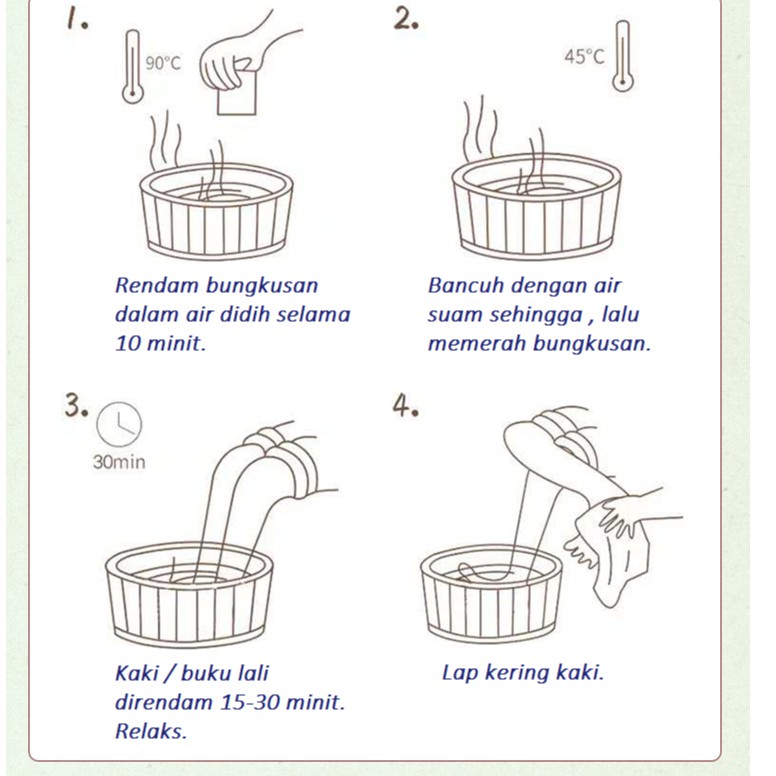 1.

90°C

Rendam bungkusan dalam air didih selama 10 minit.

2.

45°C

Bancuh dengan air suam sehingga , lalu memerah bungkusan.

3.

30min

Kaki / buku lali direndam 15-30 minit. Relaks.

4.

Lap kering kaki.