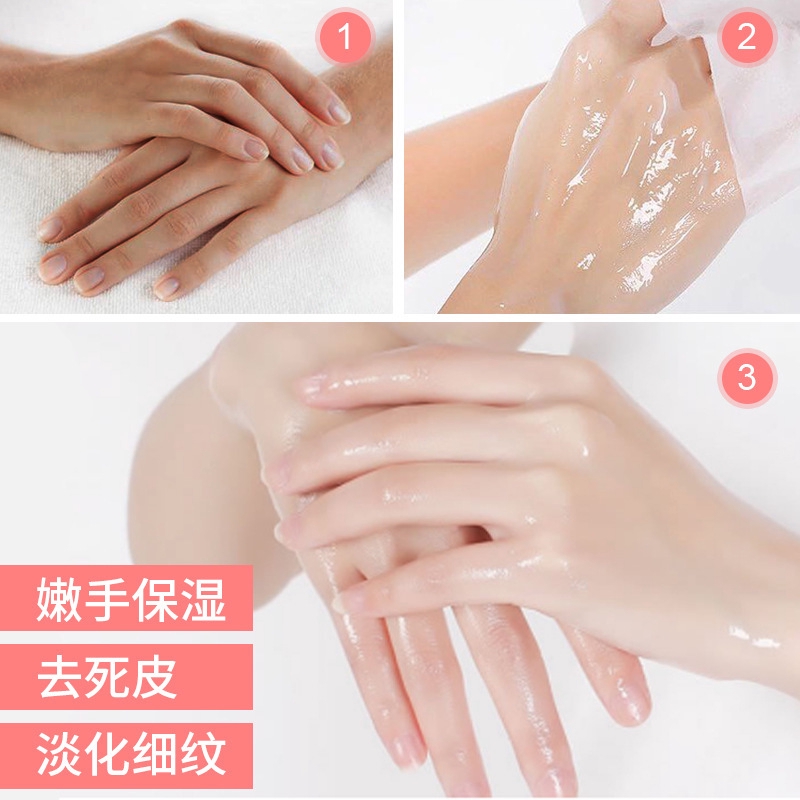 1

2

3

嫩手保湿

去死皮

淡化细纹