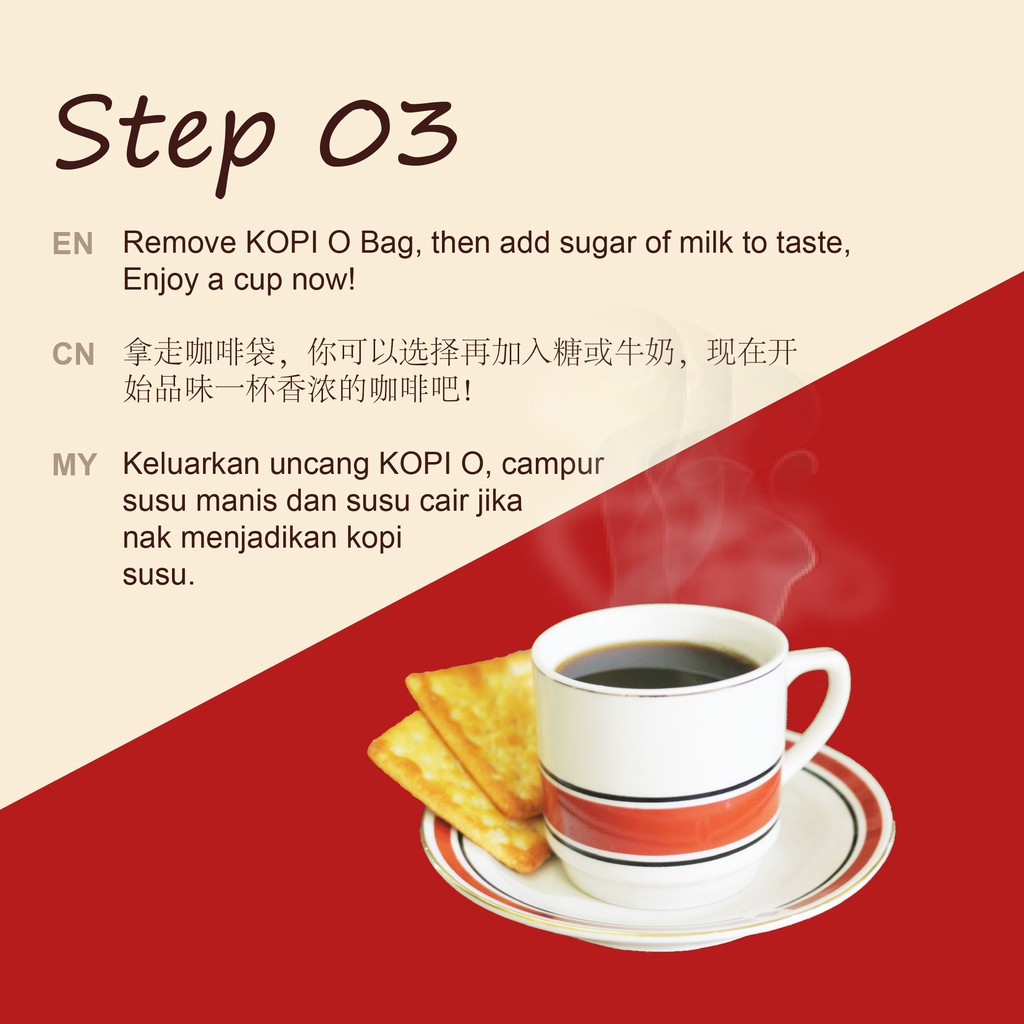 Step 03

EN Remove KOPI O Bag, then add sugar of milk to taste, Enjoy a cup now!

CN 拿走咖啡袋，你可以选择再加入糖或牛奶，现在开始品味一杯香浓的咖啡吧！

MY Keluarkan uncang KOPI O, campur susu manis dan susu cair jika nak menjadikan kopi susu.