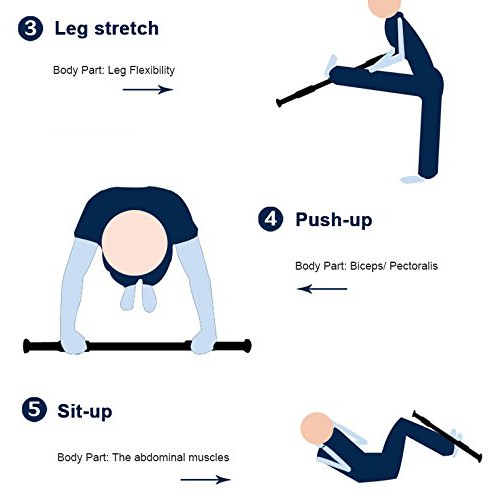 3 Leg stretch

Body Part: Leg Flexibility

4 Push-up

Body Part: Biceps/ Pectoralis

5 Sit-up

Body Part: The abdominal muscles