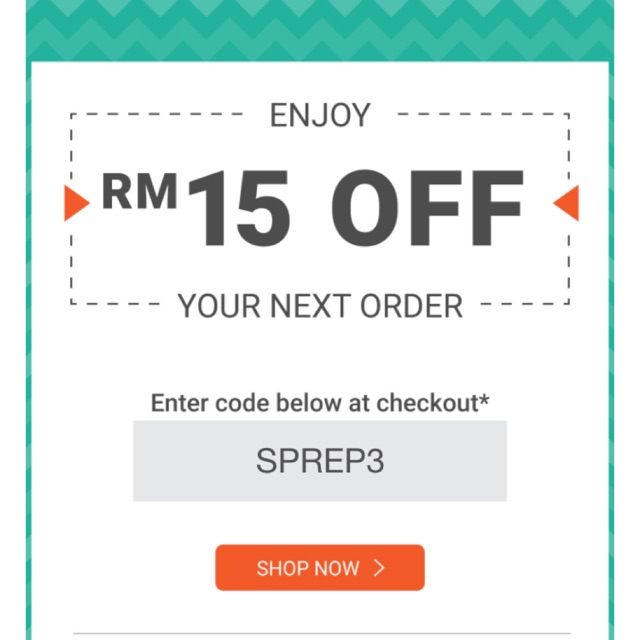 ENJOY

RM 15 OFF

YOUR NEXT ORDER

Enter code below at checkout*

SPREP3

SHOP NOW >