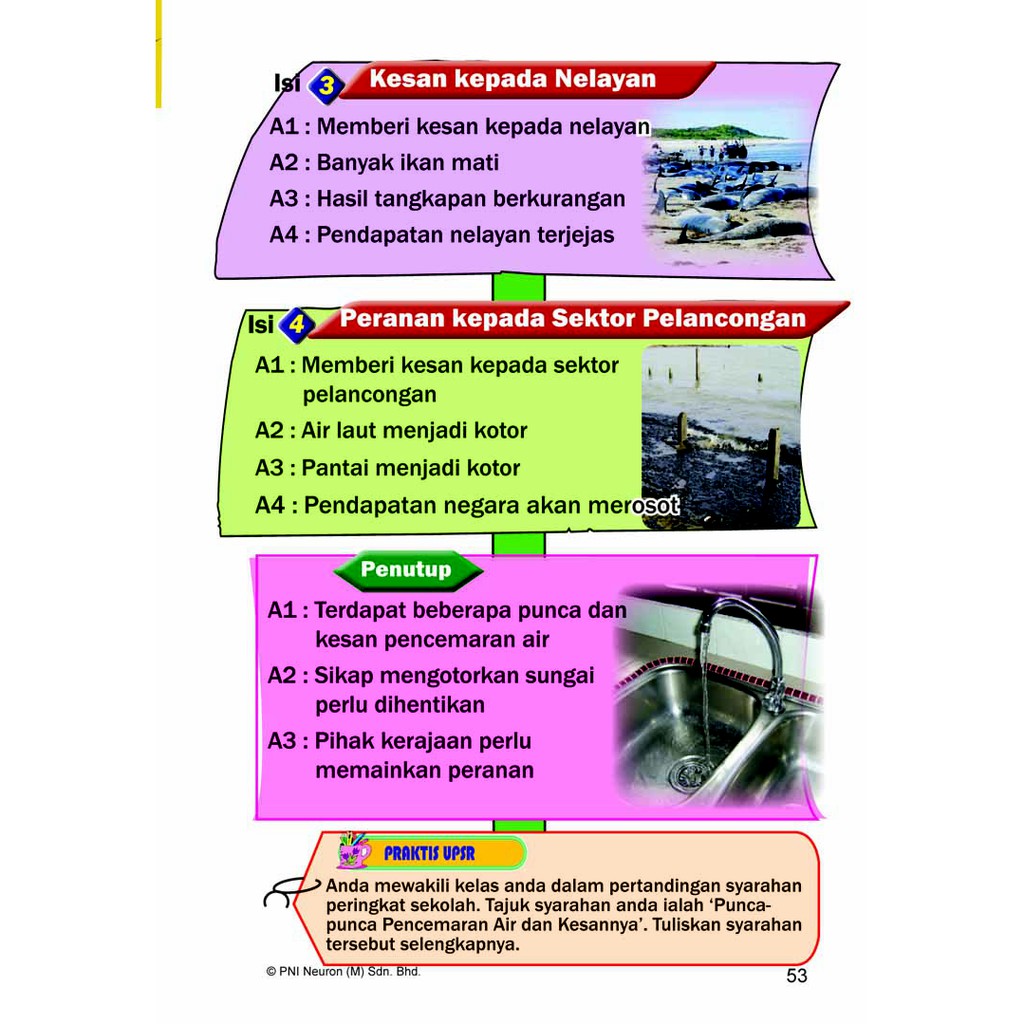 Isi 3 Kesan kepada Nelayan

A1 : Memberi kesan kepada nelayan
A2 : Banyak ikan mati
A3 : Hasil tangkapan berkurangan
A4 : Pendapatan nelayan terjejas

Isi 4 Peranan kepada Sektor Pelancongan

A1 : Memberi kesan kepada sektor pelancongan
A2 : Air laut menjadi kotor
A3 : Pantai menjadi kotor
A4 : Pendapatan negara akan merosot

Penutup

A1 : Terdapat beberapa punca dan kesan pencemaran air
A2 : Sikap mengotorkan sungai perlu dihentikan
A3 : Pihak kerajaan perlu memainkan peranan

PRAKTIS UPSR

Anda mewakili kelas anda dalam pertandingan syarahan peringkat sekolah. Tajuk syarahan anda ialah 'Punca-punca Pencemaran Air dan Kesannya'. Tuliskan syarahan tersebut selengkapnya.

© PNI Neuron (M) Sdn. Bhd.

53