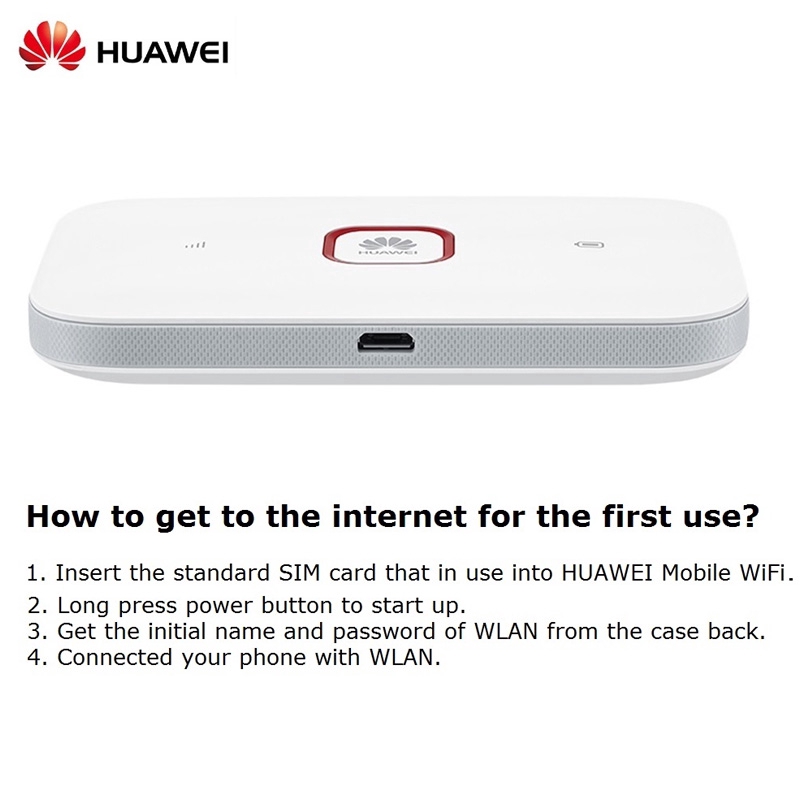 HUAWEI

HUAWEI

How to get to the internet for the first use?

1. Insert the standard SIM card that in use into HUAWEI Mobile WiFi.
2. Long press power button to start up.
3. Get the initial name and password of WLAN from the case back.
4. Connected your phone with WLAN.