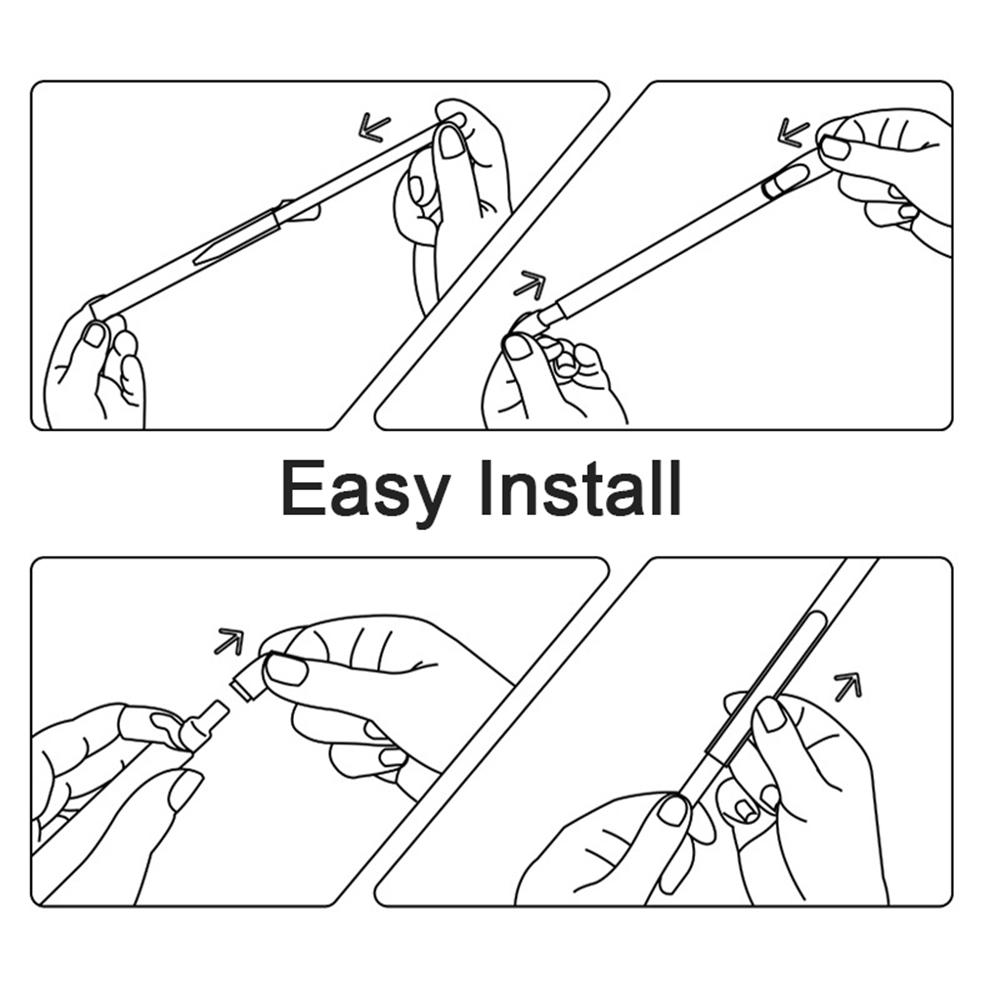 Easy Install