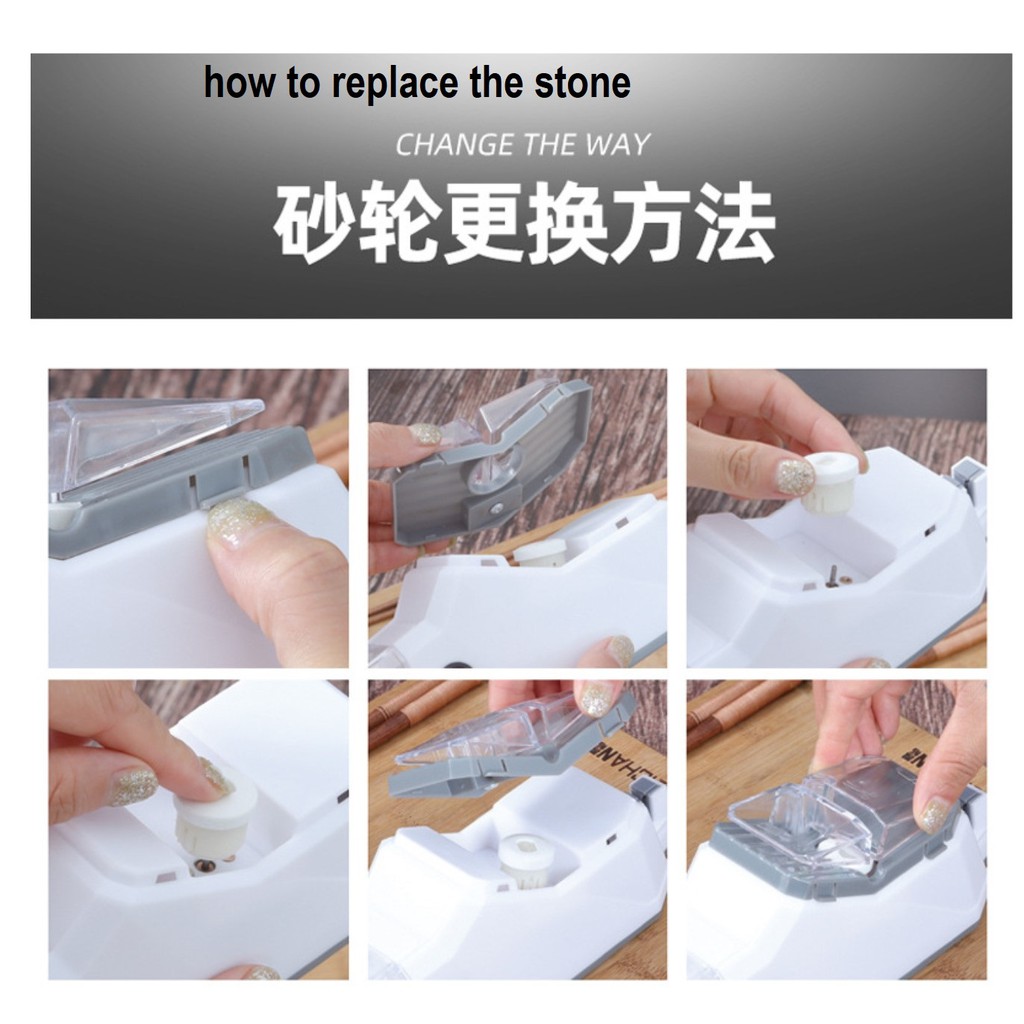 how to replace the stone

CHANGE THE WAY

砂轮更换方法