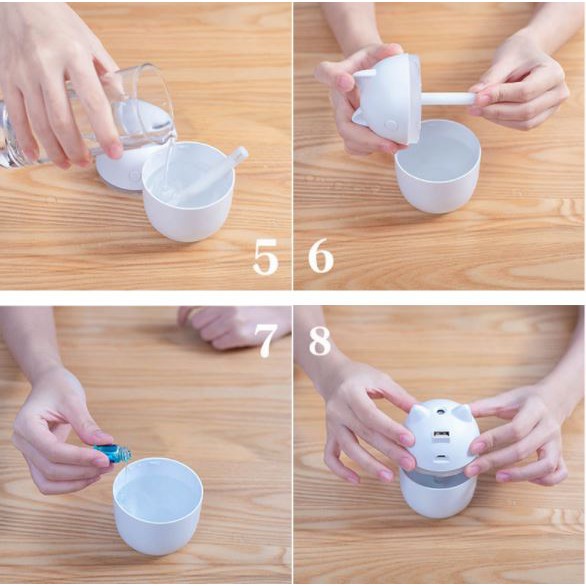 5
6
7
8