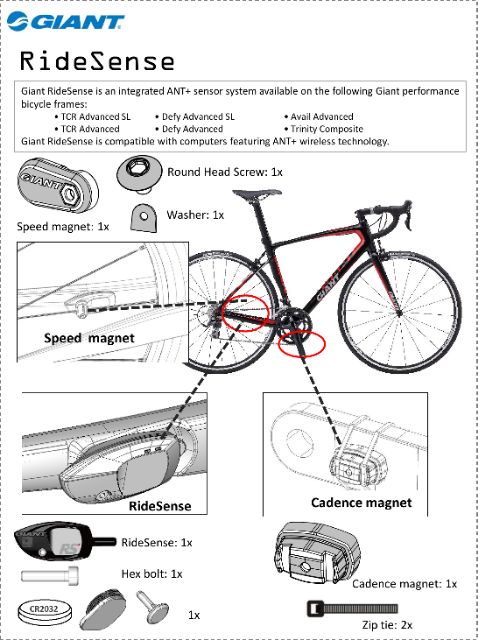 GIANT

RideSense

Giant RideSense is an integrated ANT+ sensor system available on the following Giant performance bicycle frames:
• TCR Advanced SL
• TCR Advanced
• Defy Advanced SL
• Defy Advanced
• Avail Advanced
• Trinity Composite
Giant RideSense is compatible with computers featuring ANT+ wireless technology.

GIANT

Speed magnet: 1x

Round Head Screw: 1x

Washer: 1x

GIANT

Speed magnet

RideSense

Cadence magnet

GIANT RS

RideSense: 1x

Hex bolt: 1x

CR2032

1x

Cadence magnet: 1x

Zip tie: 2x