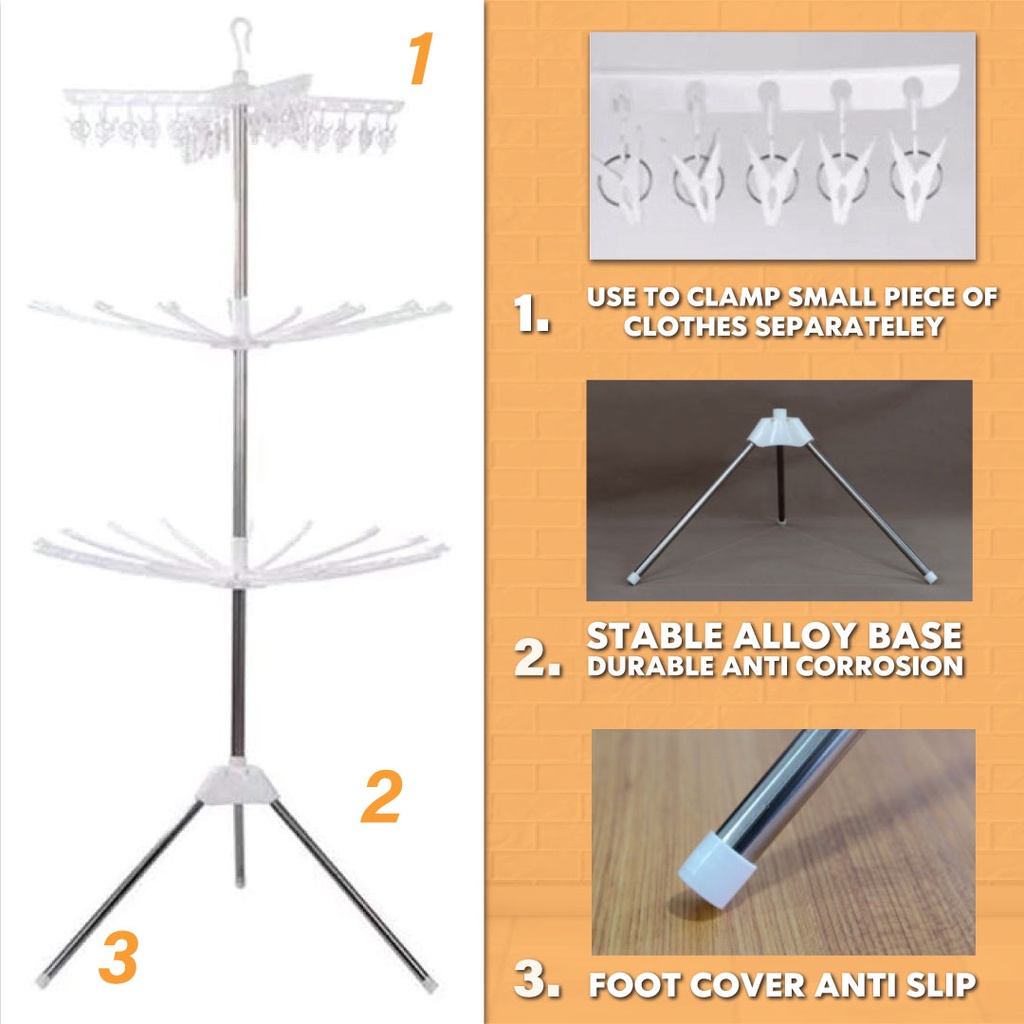 1

2

3

1. USE TO CLAMP SMALL PIECE OF CLOTHES SEPARATELEY

2. STABLE ALLOY BASE DURABLE ANTI CORROSION

3. FOOT COVER ANTI SLIP