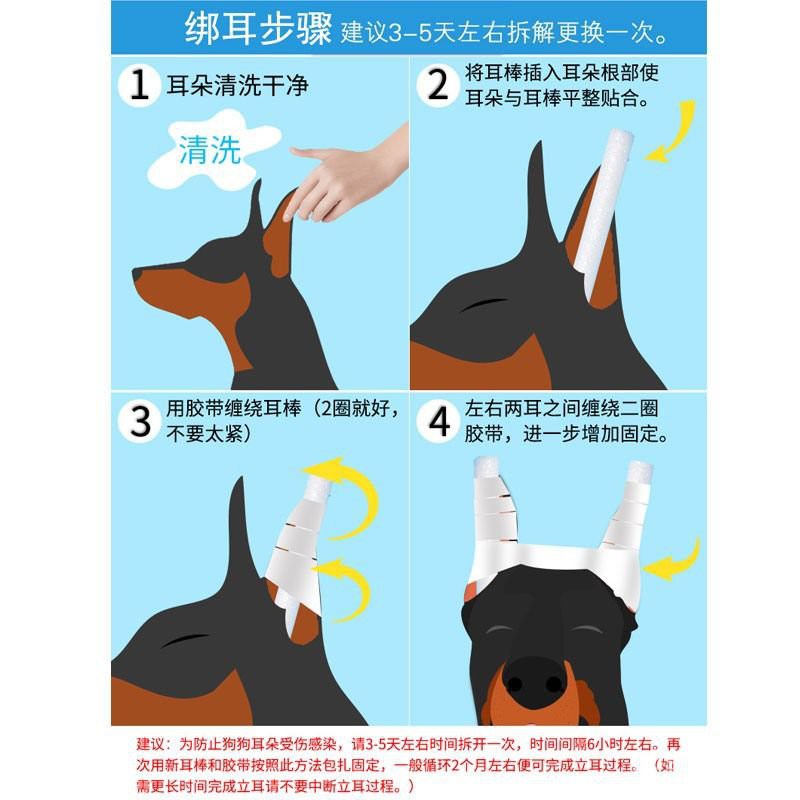 绑耳步骤 建议3-5天左右拆解更换一次。

1 耳朵清洗干净

清洗

2 将耳棒插入耳朵根部使耳朵与耳棒平整贴合。

3 用胶带缠绕耳棒（2圈就好，不要太紧）

4 左右两耳之间缠绕二圈胶带，进一步增加固定。

建议：为防止狗狗耳朵受伤感染，请3-5天左右时间拆开一次，时间间隔6小时左右。再次用新耳棒和胶带按照此方法包扎固定，一般循环2个月左右便可完成立耳过程。（如需更长时间完成立耳请不要中断立耳过程。）