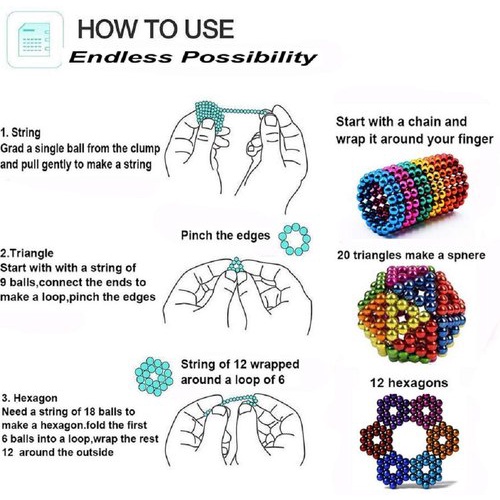 HOW TO USE
Endless Possibility

1. String
Grad a single ball from the clump and pull gently to make a string

Start with a chain and wrap it around your finger

Pinch the edges

2.Triangle
Start with with a string of 9 balls,connect the ends to make a loop,pinch the edges

20 triangles make a sphere

String of 12 wrapped around a loop of 6

3. Hexagon
Need a string of 18 balls to make a hexagon.fold the first 6 balls into a loop,wrap the rest 12 around the outside

12 hexagons