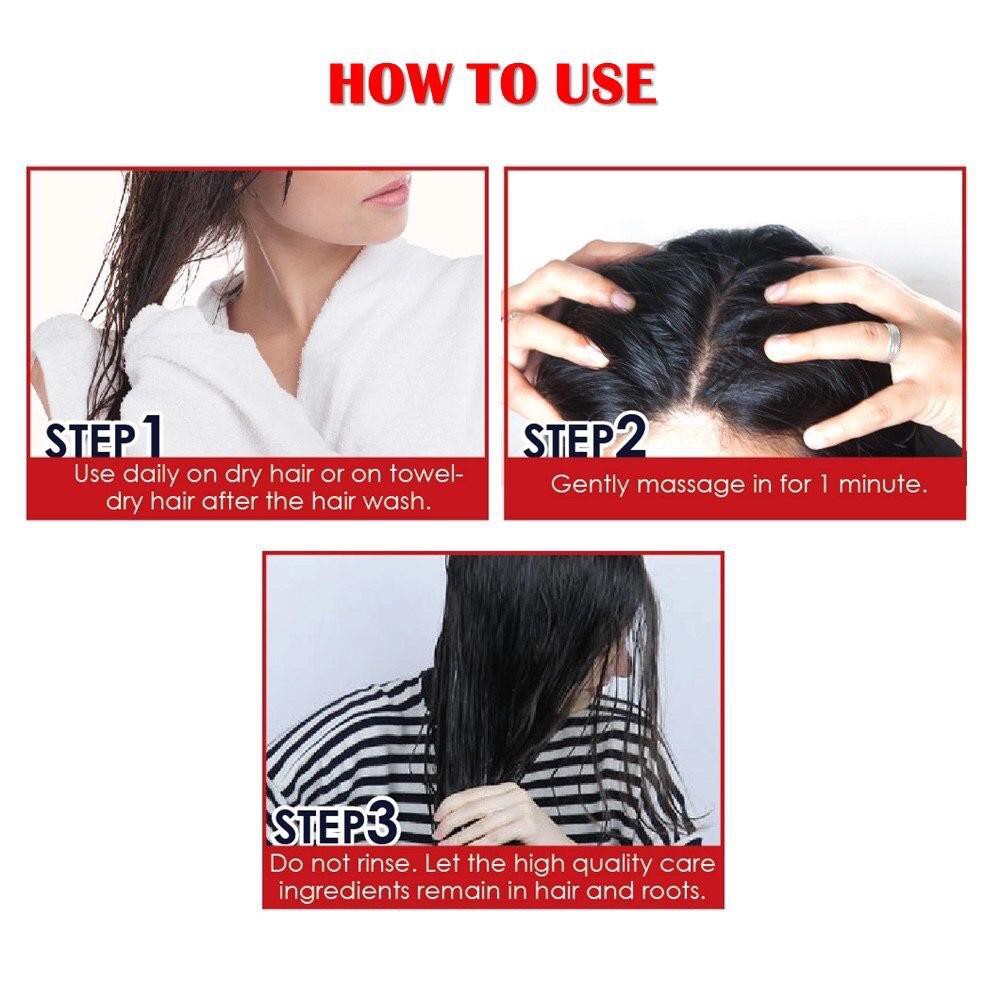 HOW TO USE

STEP 1
Use daily on dry hair or on towel-dry hair after the hair wash.

STEP 2
Gently massage in for 1 minute.

STEP 3
Do not rinse. Let the high quality care ingredients remain in hair and roots.