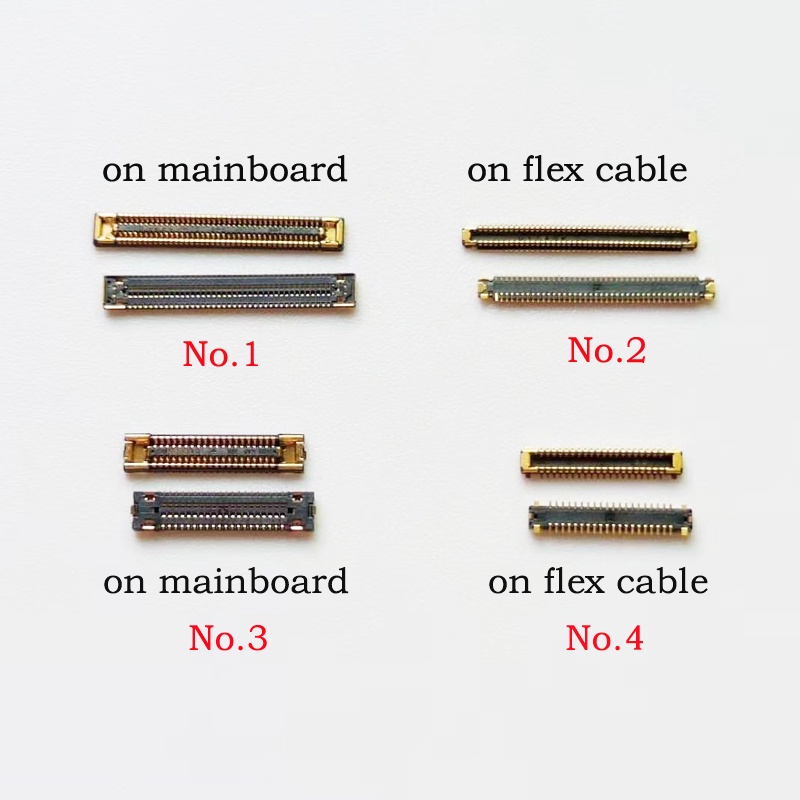 on mainboard

No.1

on flex cable

No.2

on mainboard

No.3

on flex cable

No.4