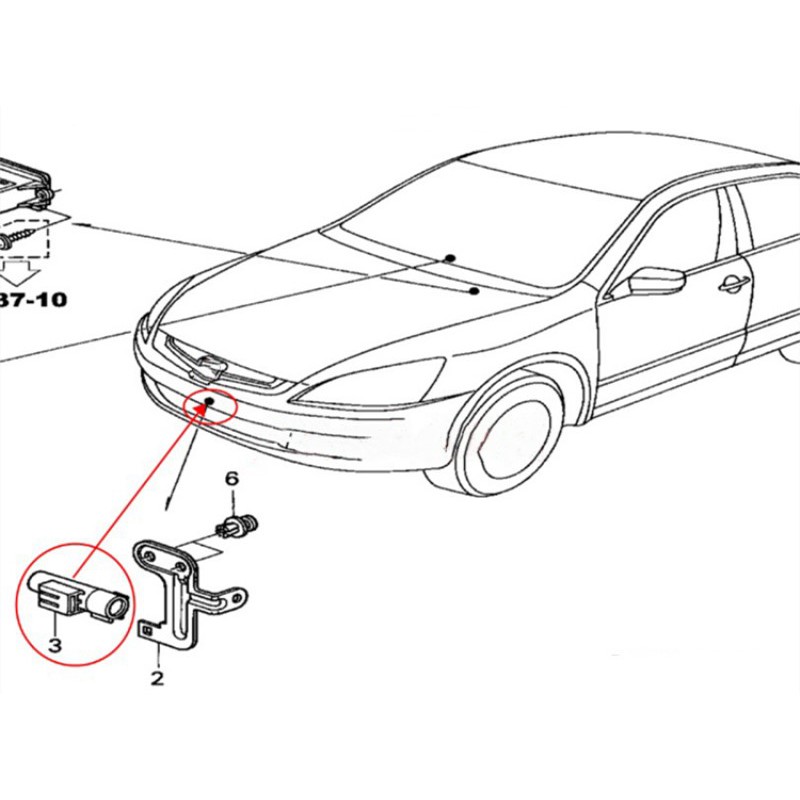 37-10

6

3

2