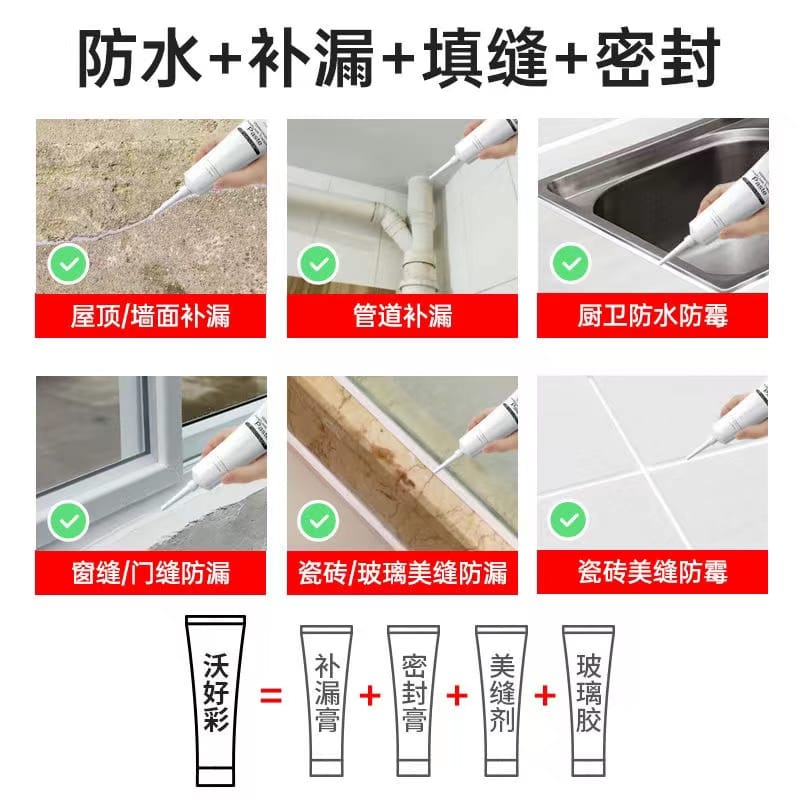 防水+补漏+填缝+密封

屋顶/墙面补漏

管道补漏

厨卫防水防霉

窗缝/门缝防漏

瓷砖/玻璃美缝防漏

瓷砖美缝防霉

沃好彩 = 补漏膏 + 密封膏 + 美缝剂 + 玻璃胶