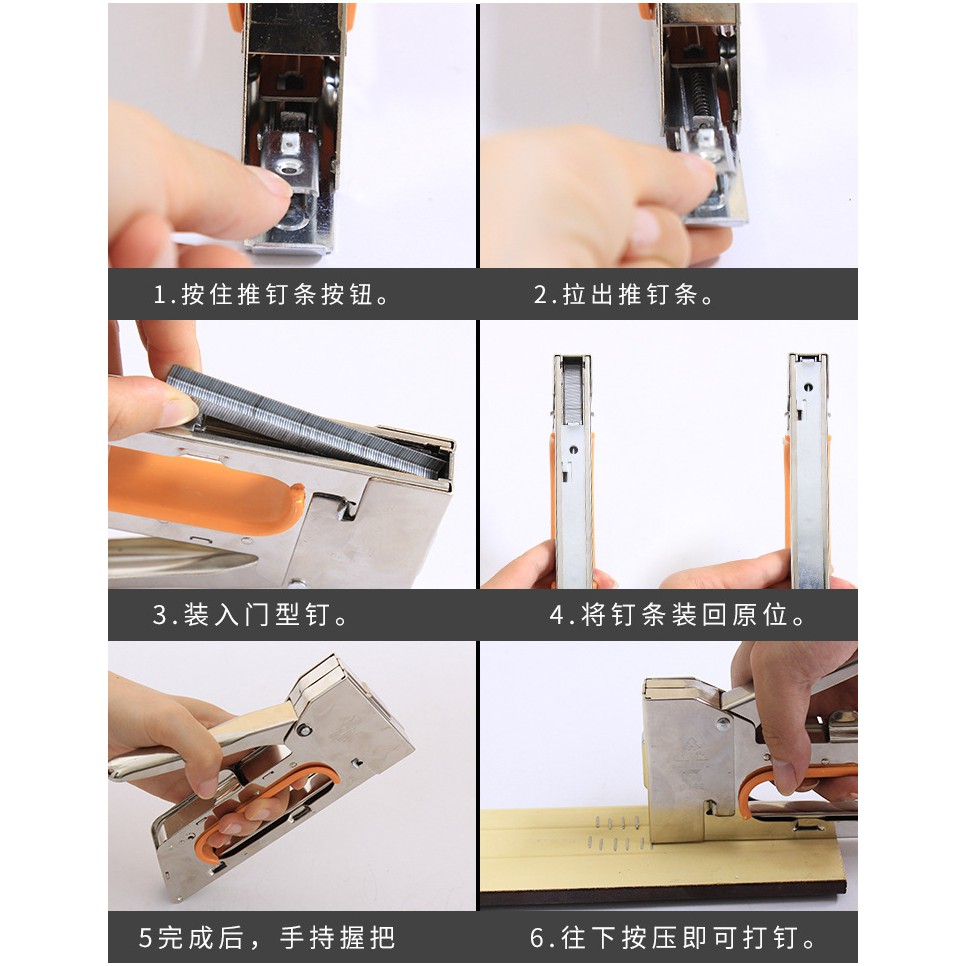 1.按住推钉条按钮。

2.拉出推钉条。

3.装入门型钉。

4.将钉条装回原位。

5完成后，手持握把

6.往下按压即可打钉。