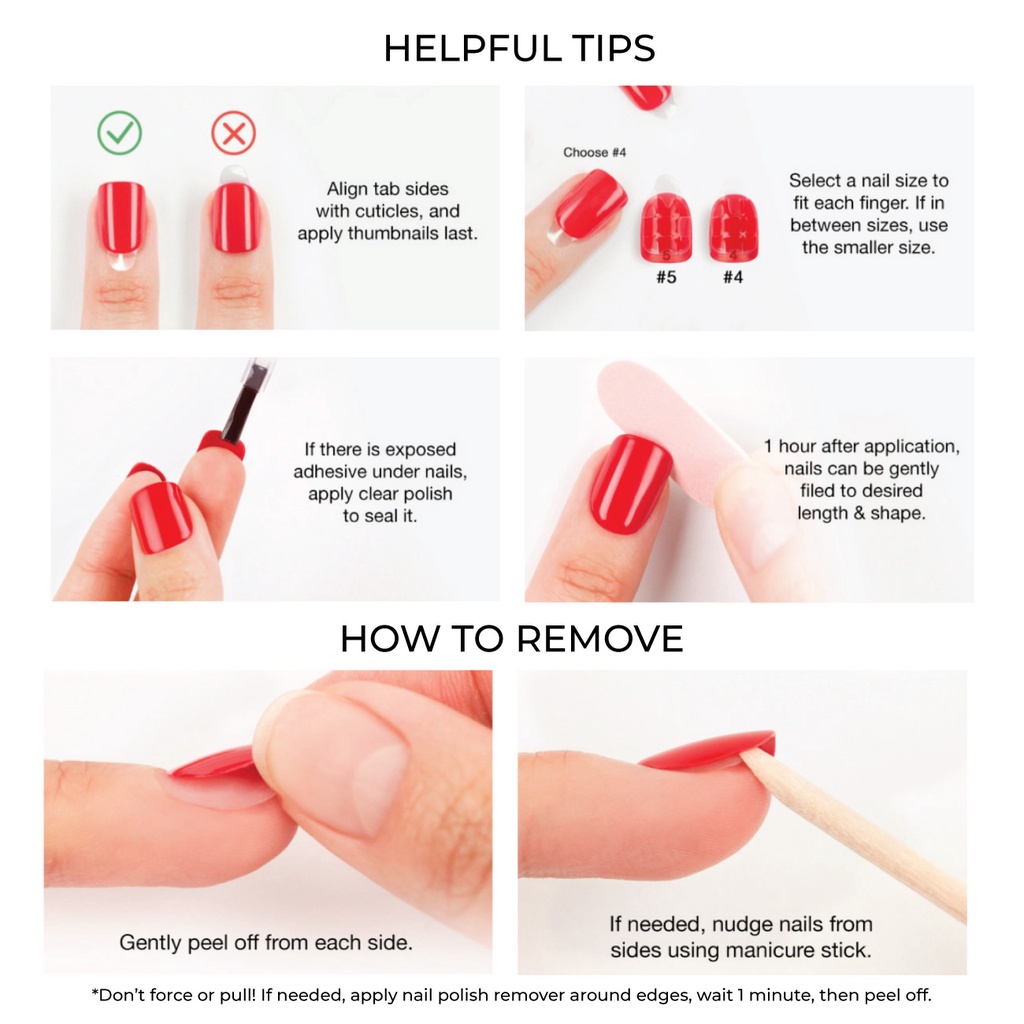 HELPFUL TIPS

Align tab sides with cuticles, and apply thumbnails last.

Choose #4

5

4

#5

#4

Select a nail size to fit each finger. If in between sizes, use the smaller size.

If there is exposed adhesive under nails, apply clear polish to seal it.

1 hour after application, nails can be gently filed to desired length & shape.

HOW TO REMOVE

Gently peel off from each side.

If needed, nudge nails from sides using manicure stick.

*Don't force or pull! If needed, apply nail polish remover around edges, wait 1 minute, then peel off.