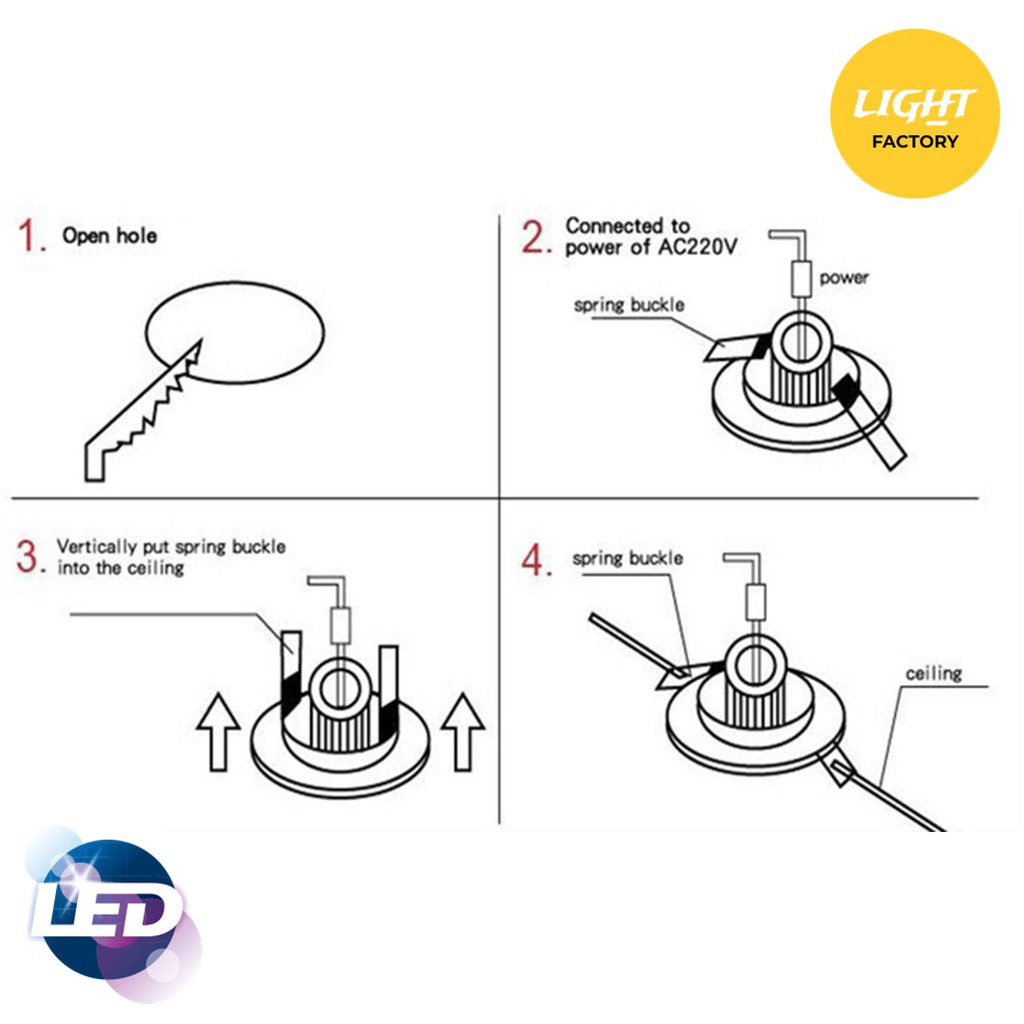 LIGHT
FACTORY

1. Open hole

2. Connected to power of AC220V

power

spring buckle

3. Vertically put spring buckle into the ceiling

4. spring buckle

ceiling

LED