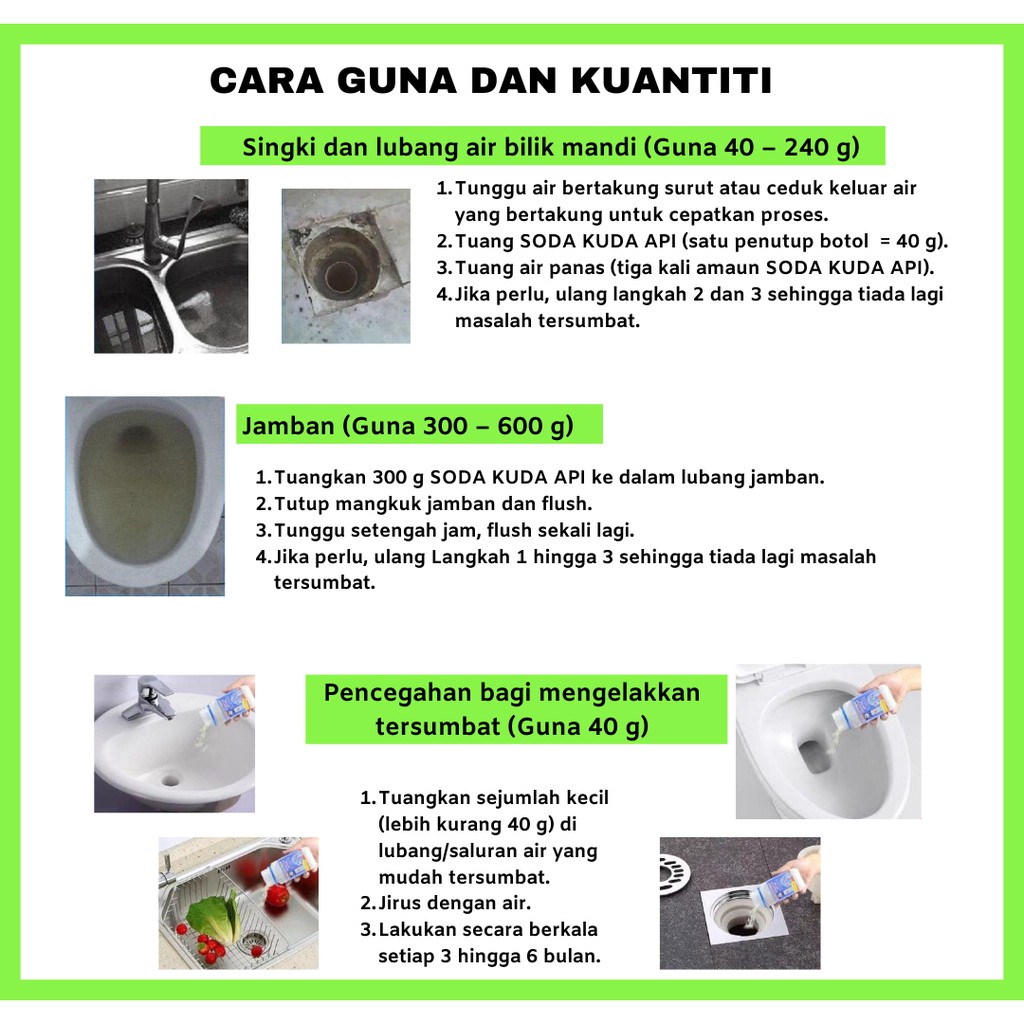 CARA GUNA DAN KUANTITI

Singki dan lubang air bilik mandi (Guna 40 – 240 g)

1. Tunggu air bertakung surut atau ceduk keluar air yang bertakung untuk cepatkan proses.
2. Tuang SODA KUDA API (satu penutup botol = 40 g).
3. Tuang air panas (tiga kali amaun SODA KUDA API).
4. Jika perlu, ulang langkah 2 dan 3 sehingga tiada lagi masalah tersumbat.

Jamban (Guna 300 – 600 g)

1. Tuangkan 300 g SODA KUDA API ke dalam lubang jamban.
2. Tutup mangkuk jamban dan flush.
3. Tunggu setengah jam, flush sekali lagi.
4. Jika perlu, ulang Langkah 1 hingga 3 sehingga tiada lagi masalah tersumbat.

Pencegahan bagi mengelakkan tersumbat (Guna 40 g)

1. Tuangkan sejumlah kecil (lebih kurang 40 g) di lubang/saluran air yang mudah tersumbat.
2. Jirus dengan air.
3. Lakukan secara berkala setiap 3 hingga 6 bulan.