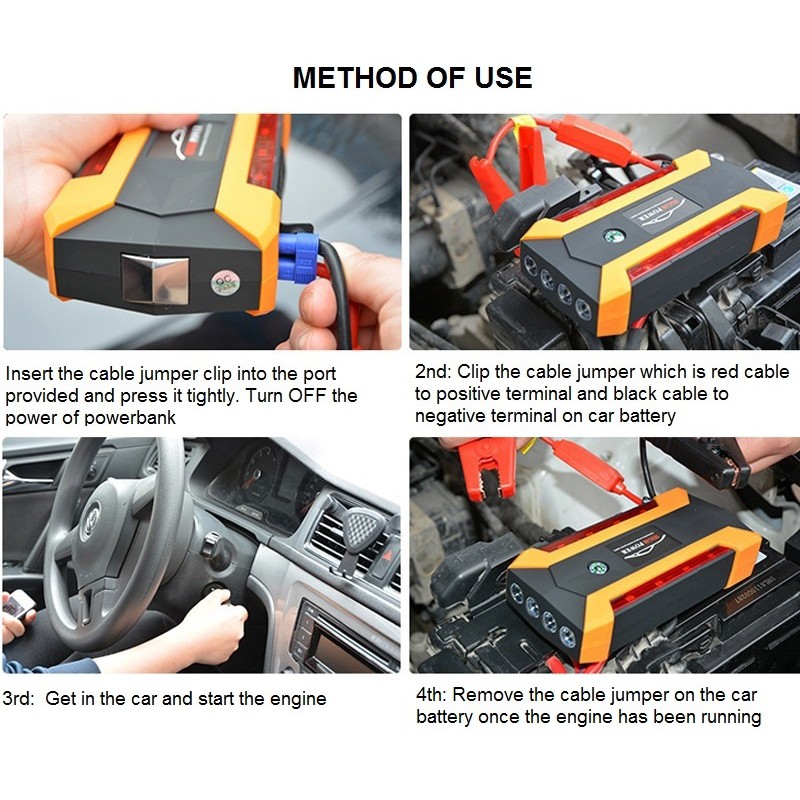 METHOD OF USE

Insert the cable jumper clip into the port provided and press it tightly. Turn OFF the power of powerbank

2nd: Clip the cable jumper which is red cable to positive terminal and black cable to negative terminal on car battery

3rd: Get in the car and start the engine

4th: Remove the cable jumper on the car battery once the engine has been running