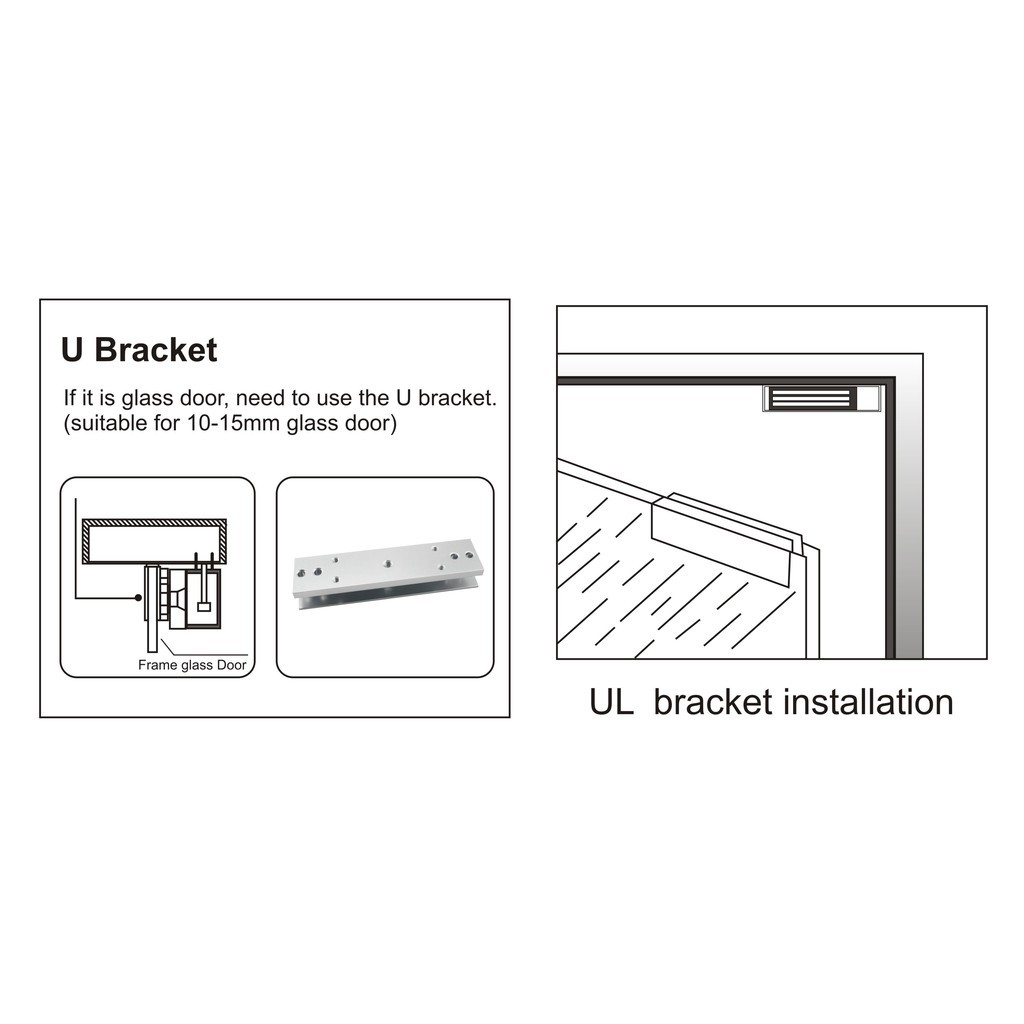 U Bracket

If it is glass door, need to use the U bracket. (suitable for 10-15mm glass door)

Frame glass Door

UL bracket installation