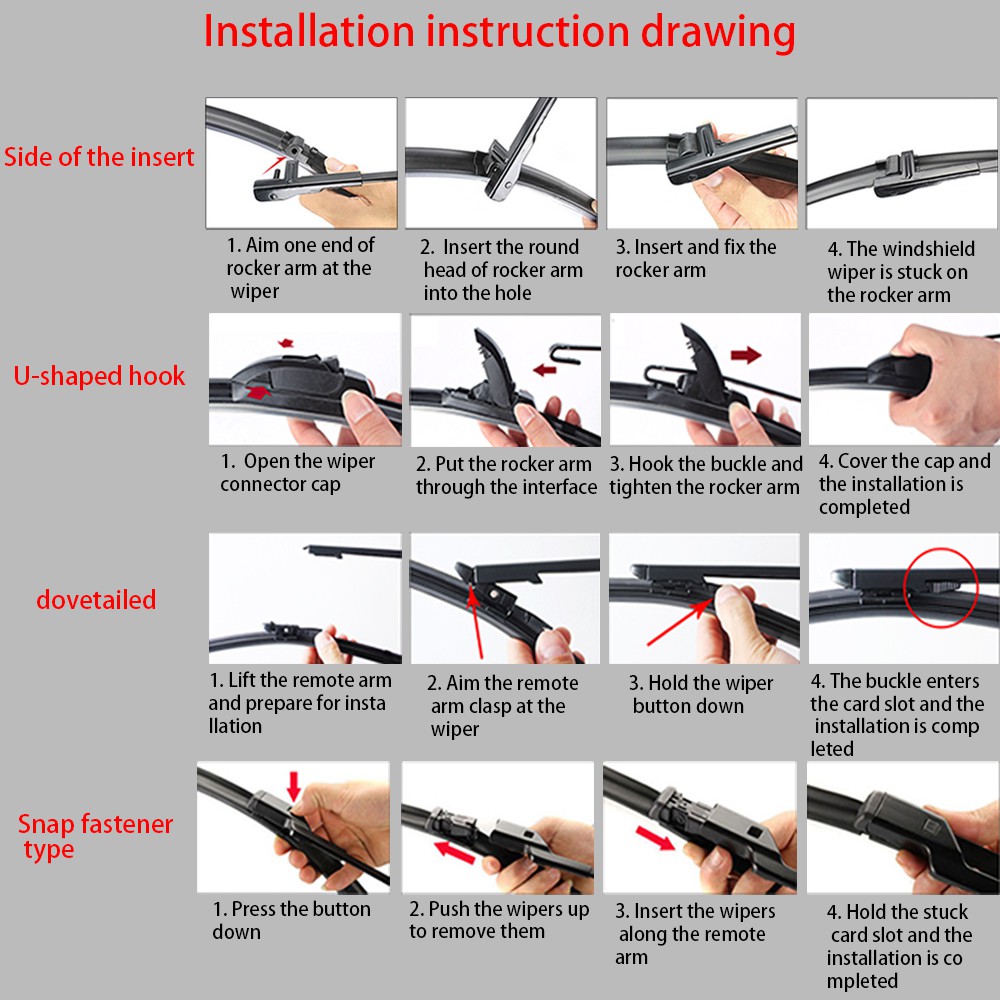 Installation instruction drawing

Side of the insert

1. Aim one end of rocker arm at the wiper

2. Insert the round head of rocker arm into the hole

3. Insert and fix the rocker arm

4. The windshield wiper is stuck on the rocker arm

U-shaped hook

1. Open the wiper connector cap

2. Put the rocker arm through the interface

3. Hook the buckle and tighten the rocker arm

4. Cover the cap and the installation is completed

dovetailed

1. Lift the remote arm and prepare for insta llation

2. Aim the remote arm clasp at the wiper

3. Hold the wiper button down

4. The buckle enters the card slot and the installation is comp leted

Snap fastener type

1. Press the button down

2. Push the wipers up to remove them

3. Insert the wipers along the remote arm

4. Hold the stuck card slot and the installation is co mpleted