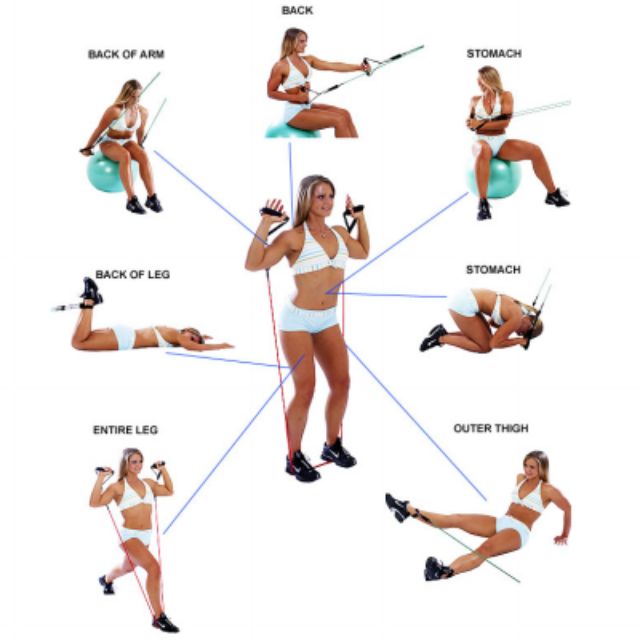 BACK

BACK OF ARM

STOMACH

BACK OF LEG

STOMACH

ENTIRE LEG

OUTER THIGH