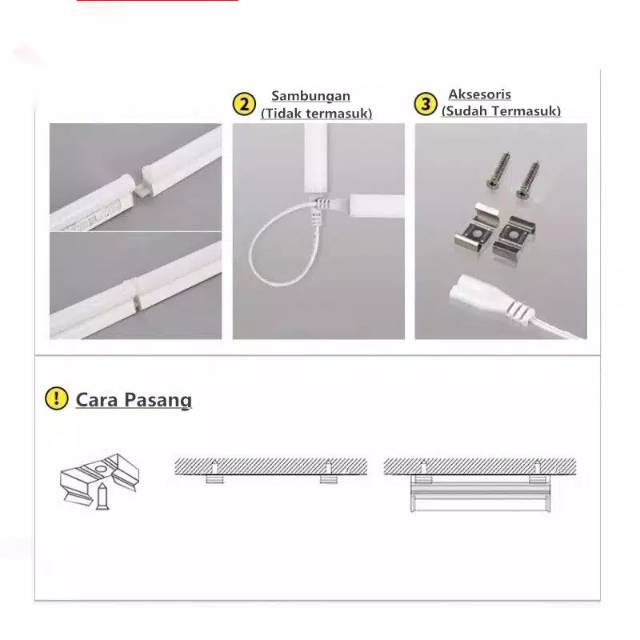 2 Sambungan
(Tidak termasuk)

3 Aksesoris
(Sudah Termasuk)

! Cara Pasang