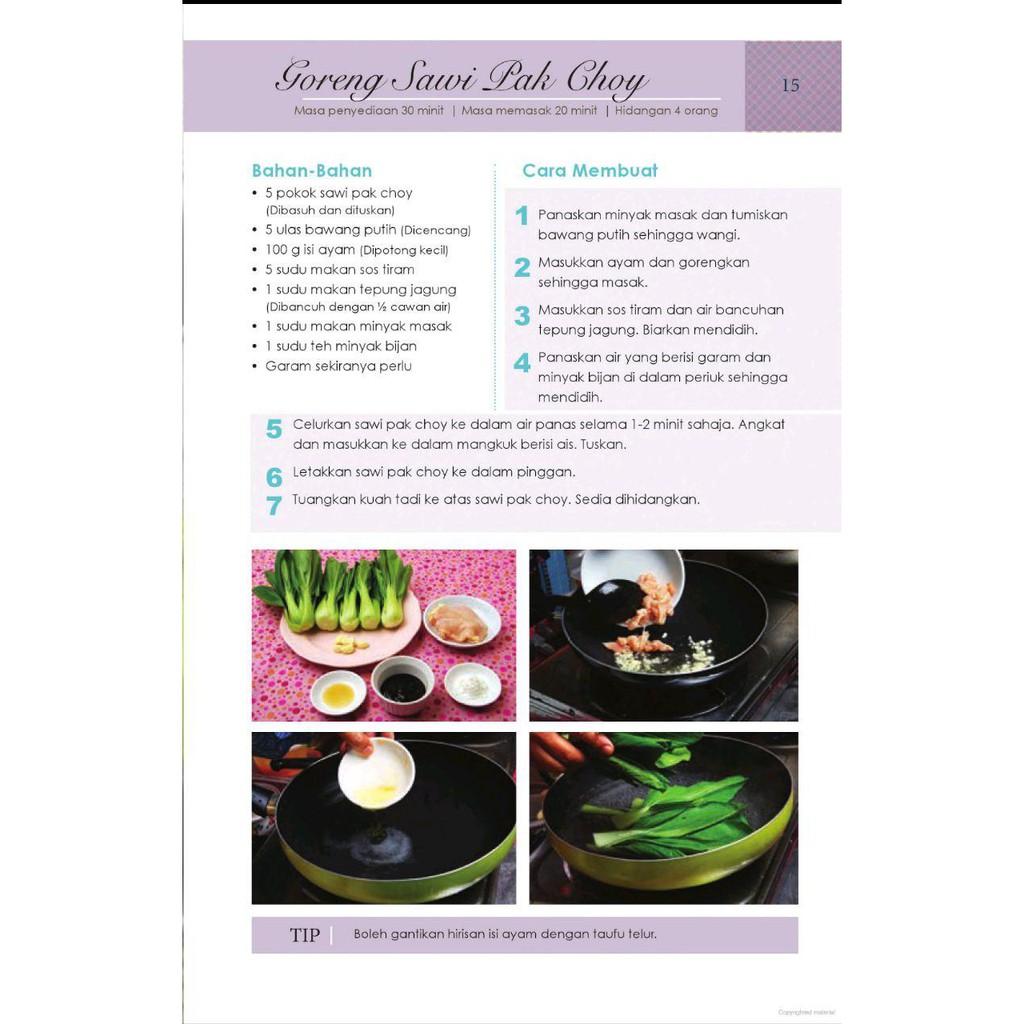 Goreng Sawi Pak Choy

15

Masa penyediaan 30 minit | Masa memasak 20 minit | Hidangan 4 orang

Bahan-Bahan

• 5 pokok sawi pak choy (Dibasuh dan dituskan)
• 5 ulas bawang putih (Dicencang)
• 100 g isi ayam (Dipotong kecil)
• 5 sudu makan sos tiram
• 1 sudu makan tepung jagung (Dibancuh dengan ½ cawan air)
• 1 sudu makan minyak masak
• 1 sudu teh minyak bijan
• Garam sekiranya perlu

Cara Membuat

1 Panaskan minyak masak dan tumiskan bawang putih sehingga wangi.

2 Masukkan ayam dan gorengkan sehingga masak.

3 Masukkan sos tiram dan air bancuhan tepung jagung. Biarkan mendidih.

4 Panaskan air yang berisi garam dan minyak bijan di dalam periuk sehingga mendidih.

5 Celurkan sawi pak choy ke dalam air panas selama 1-2 minit sahaja. Angkat dan masukkan ke dalam mangkuk berisi ais. Tuskan.

6 Letakkan sawi pak choy ke dalam pinggan.

7 Tuangkan kuah tadi ke atas sawi pak choy. Sedia dihidangkan.

TIP | Boleh gantikan hirisan isi ayam dengan taufu telur.

Copyrighted material