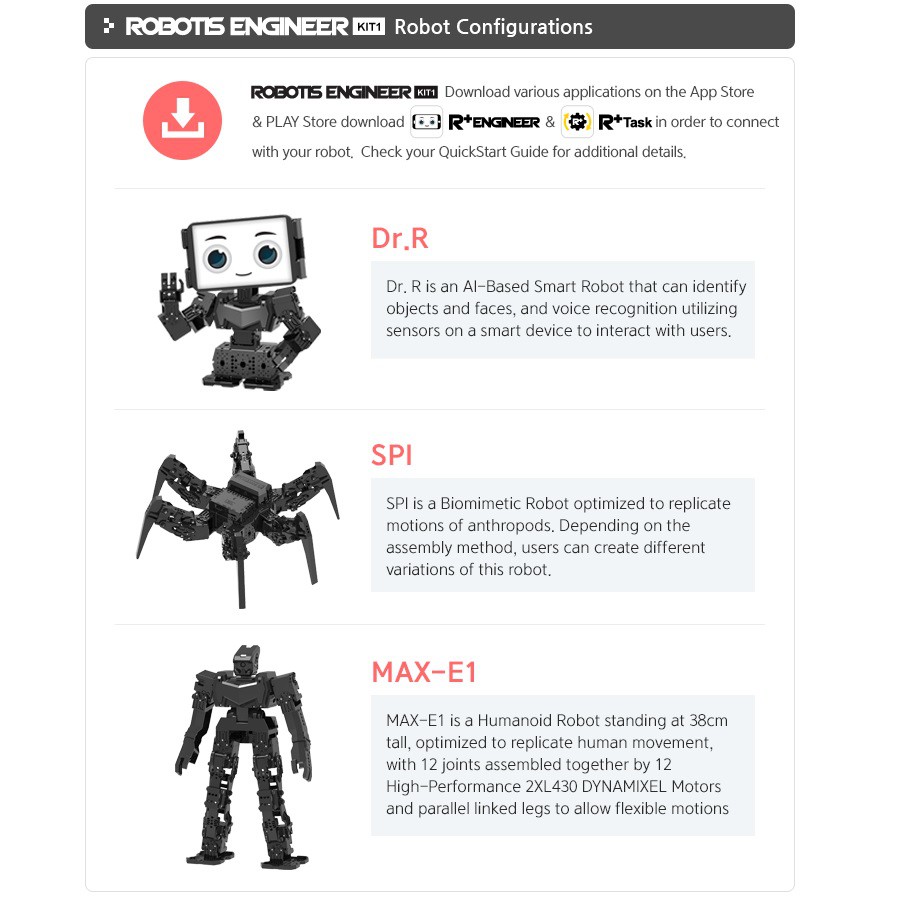 ROBOTIS ENGINEER KIT1 Robot Configurations

ROBOTIS ENGINEER KIT1 Download various applications on the App Store & PLAY Store download R+ENGINEER & R+Task in order to connect with your robot. Check your QuickStart Guide for additional details.

Dr.R

Dr. R is an AI-Based Smart Robot that can identify objects and faces, and voice recognition utilizing sensors on a smart device to interact with users.

SPI

SPI is a Biomimetic Robot optimized to replicate motions of anthropods. Depending on the assembly method, users can create different variations of this robot.

MAX-E1

MAX-E1 is a Humanoid Robot standing at 38cm tall, optimized to replicate human movement, with 12 joints assembled together by 12 High-Performance 2XL430 DYNAMIXEL Motors and parallel linked legs to allow flexible motions