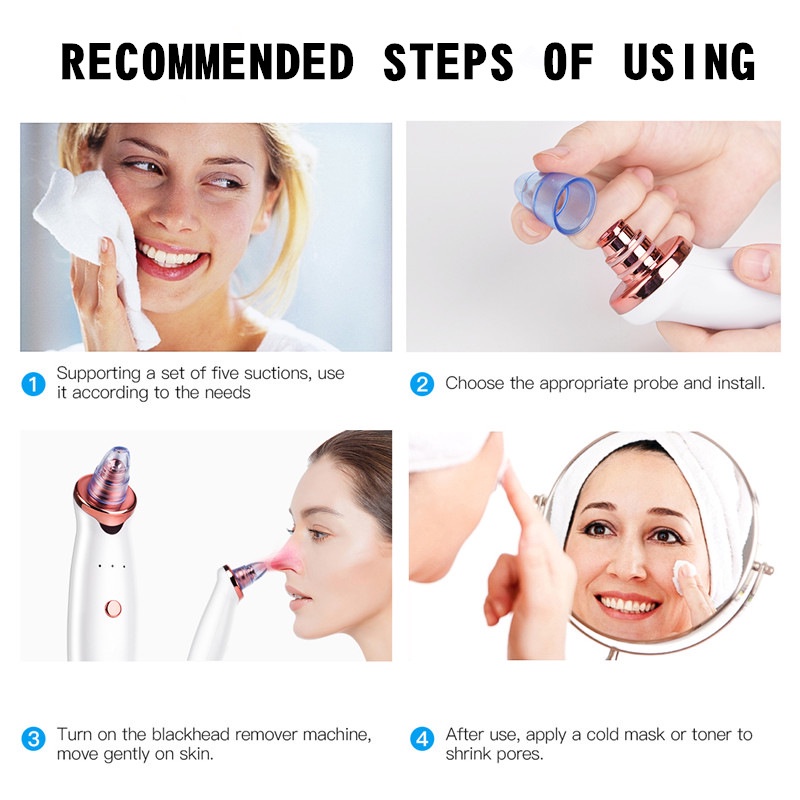 RECOMMENDED STEPS OF USING

1 Supporting a set of five suctions, use it according to the needs

2 Choose the appropriate probe and install.

3 Turn on the blackhead remover machine, move gently on skin.

4 After use, apply a cold mask or toner to shrink pores.