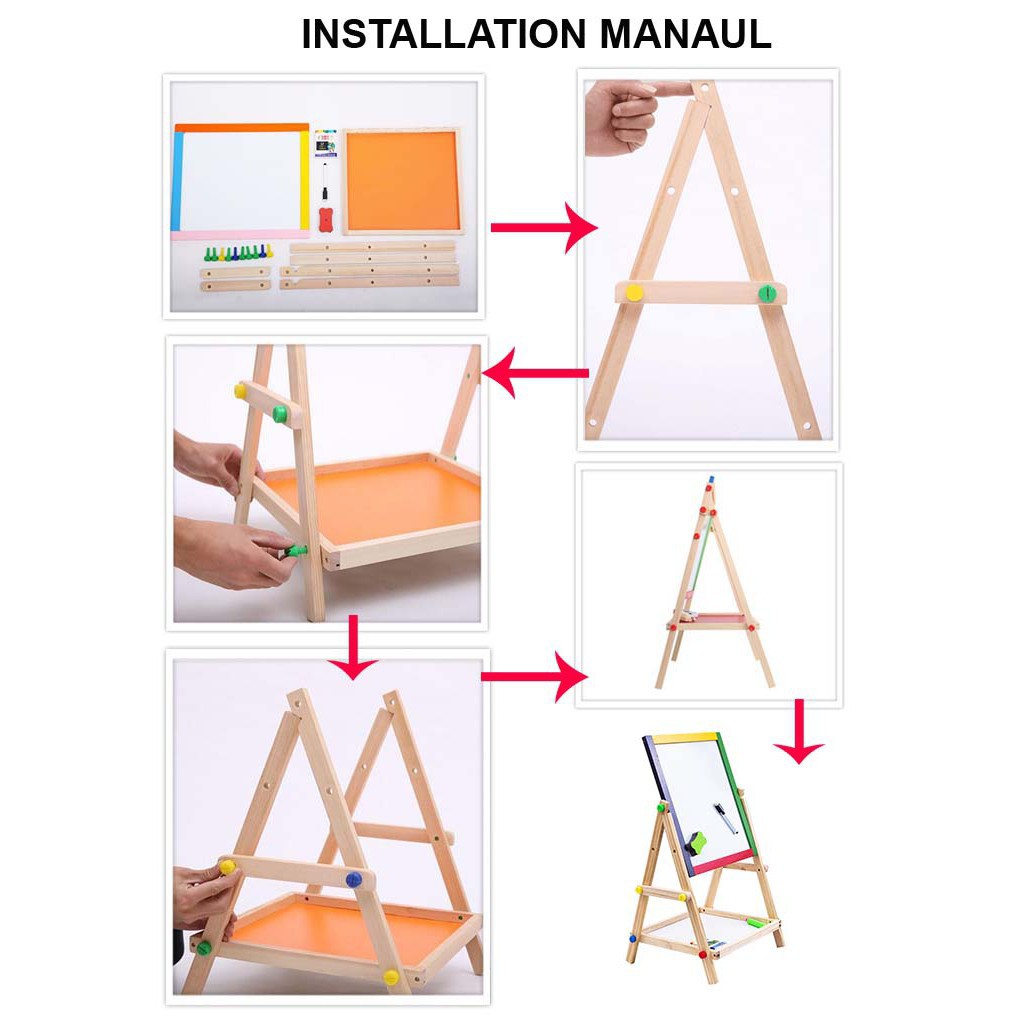 INSTALLATION MANAUL